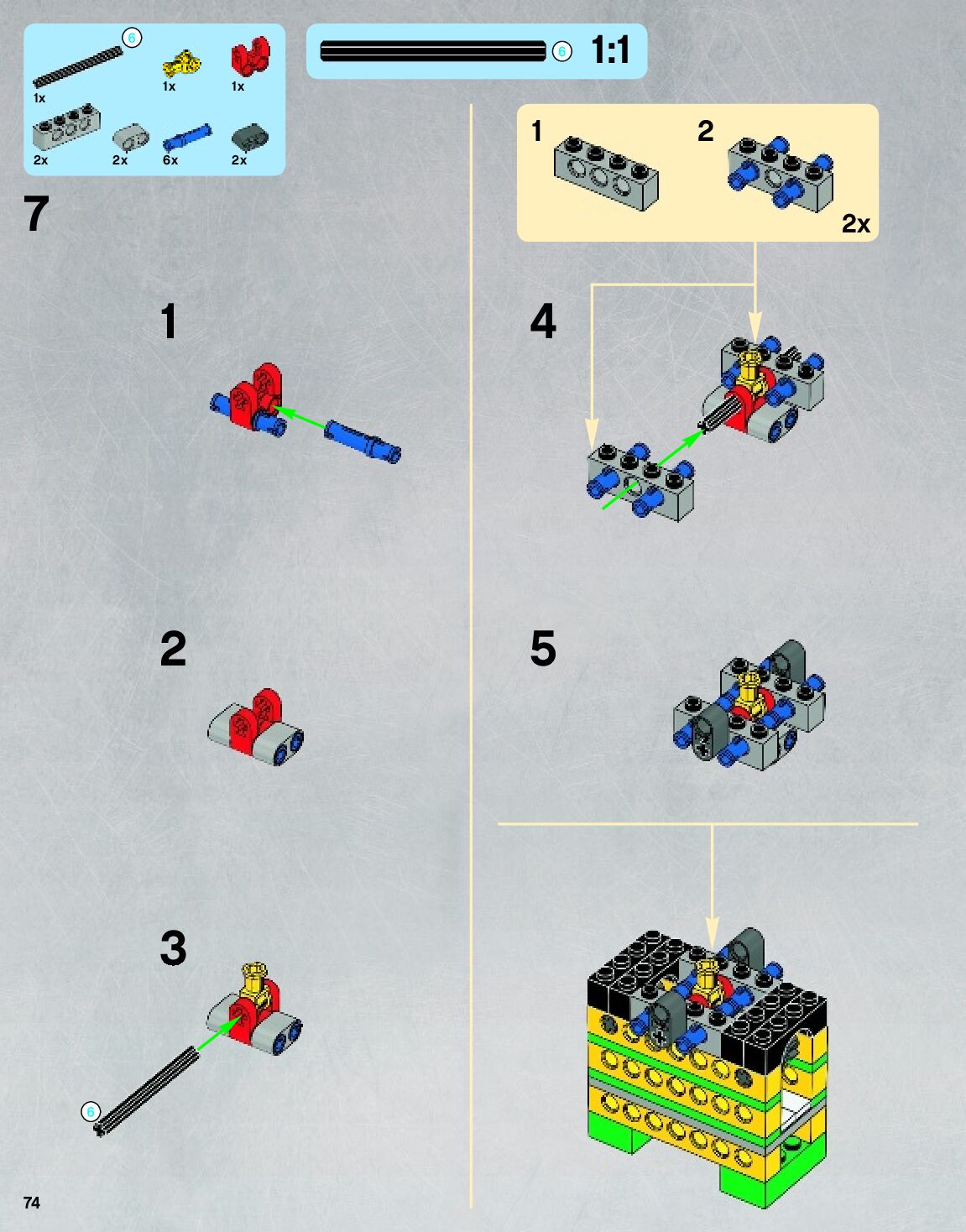 6
1x
1x
1x
2x
2x
6x
2x

6 1:1

7

1

2

3

6

1
2
2x

4

5

74