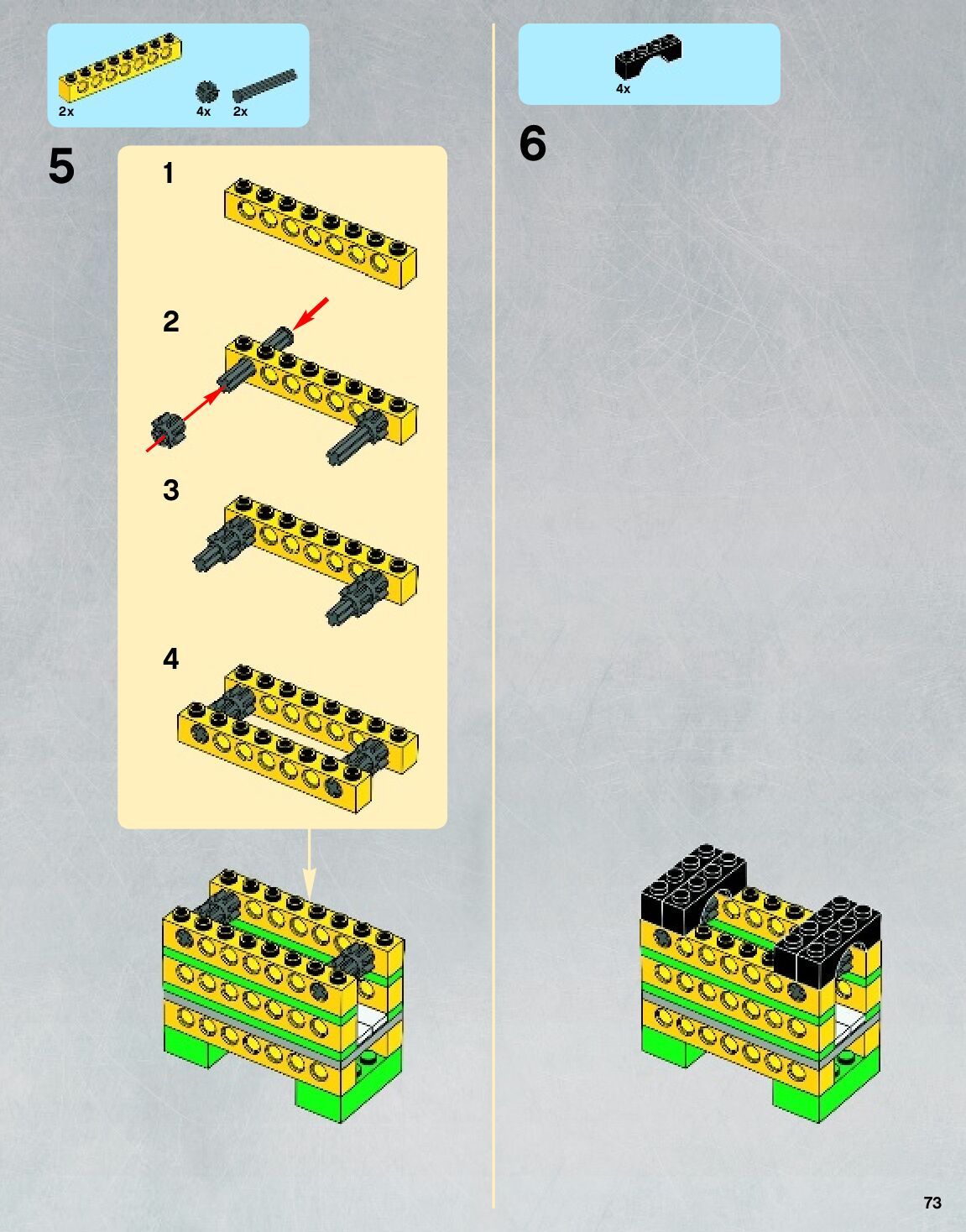 2x 4x 2x

5

1

2

3

4

4x

6

73