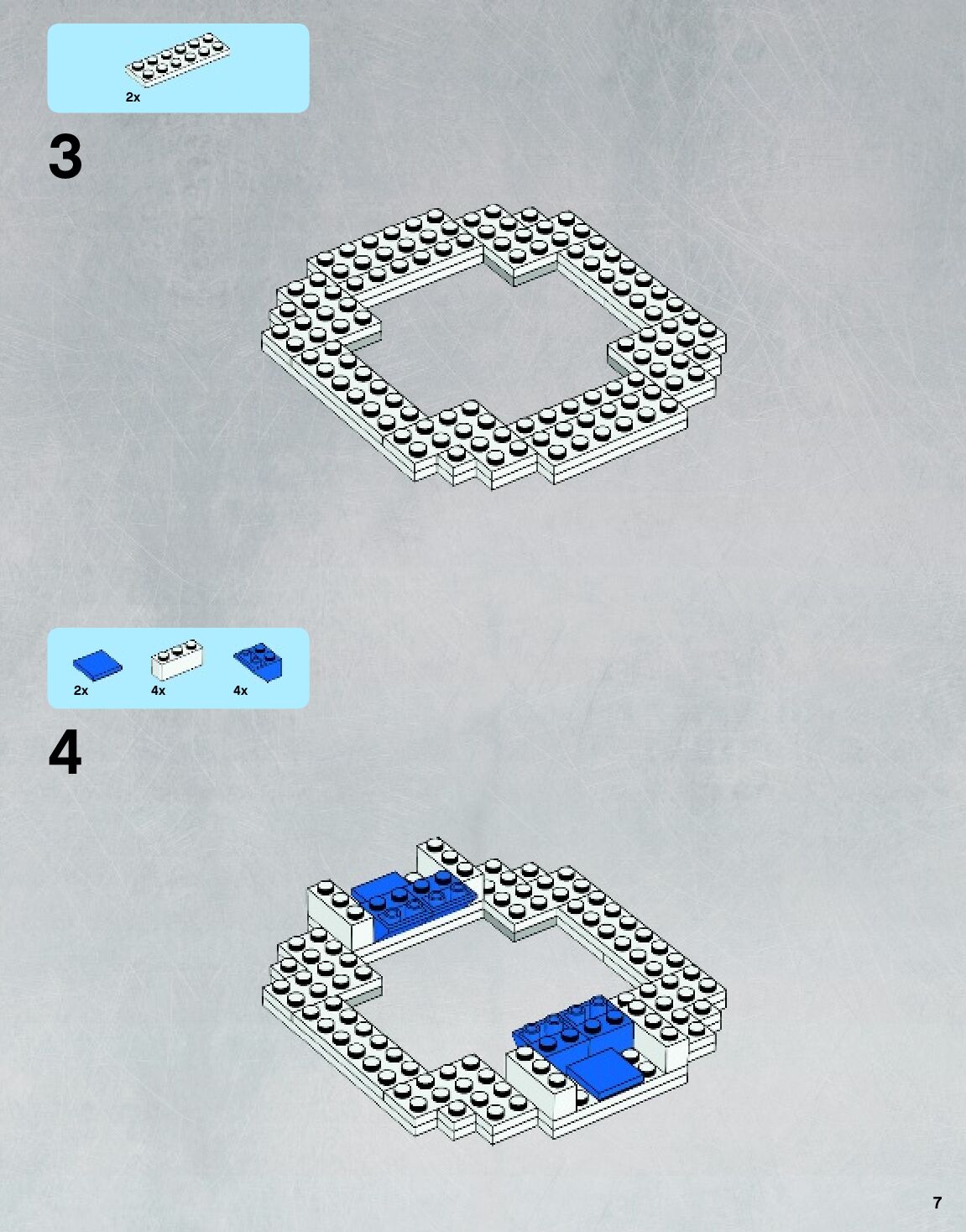 2x

3

2x 4x 4x

4

7