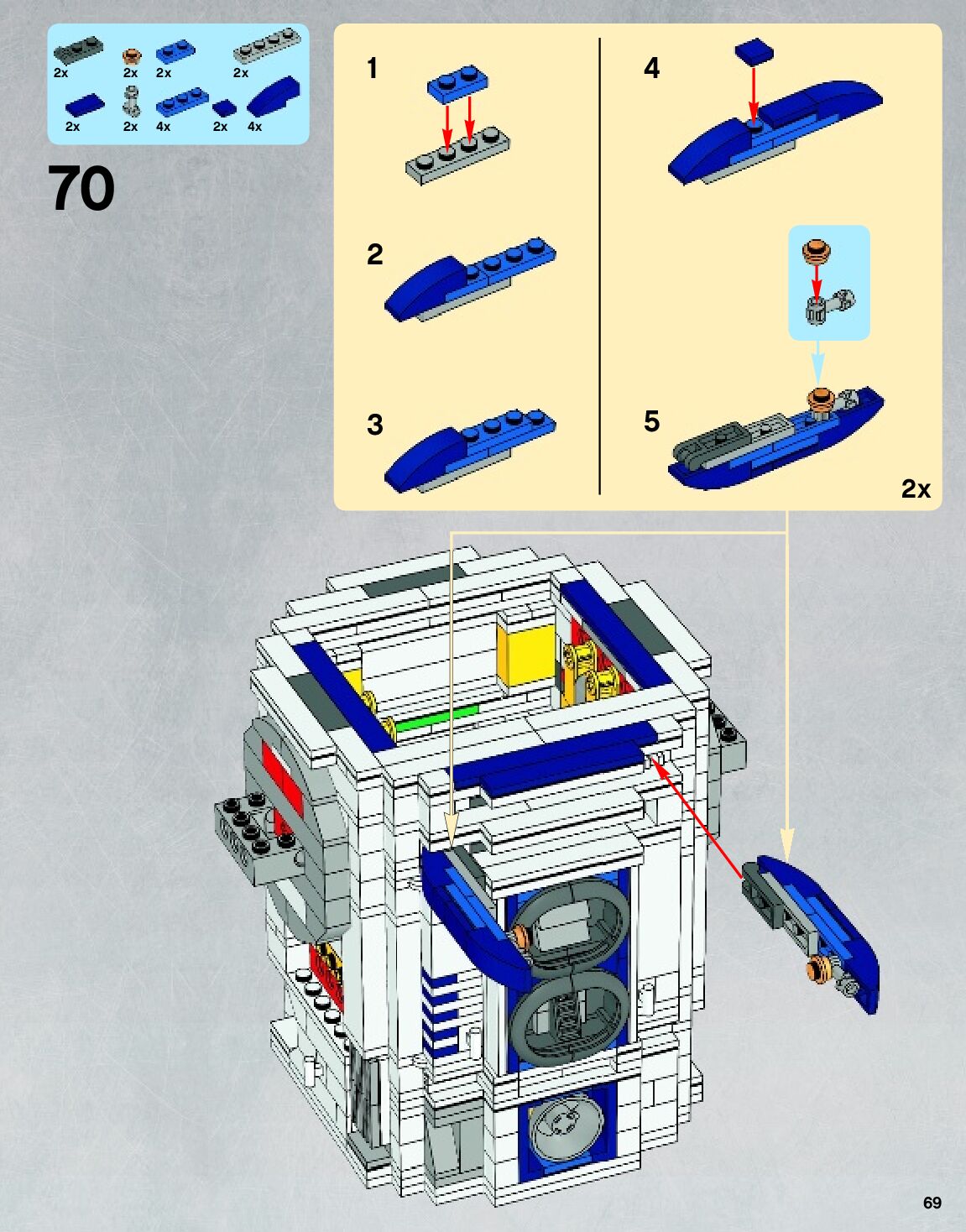 2x 2x 2x 2x
2x 2x 4x 2x 4x

70

1

2

3

4

5

2x

69