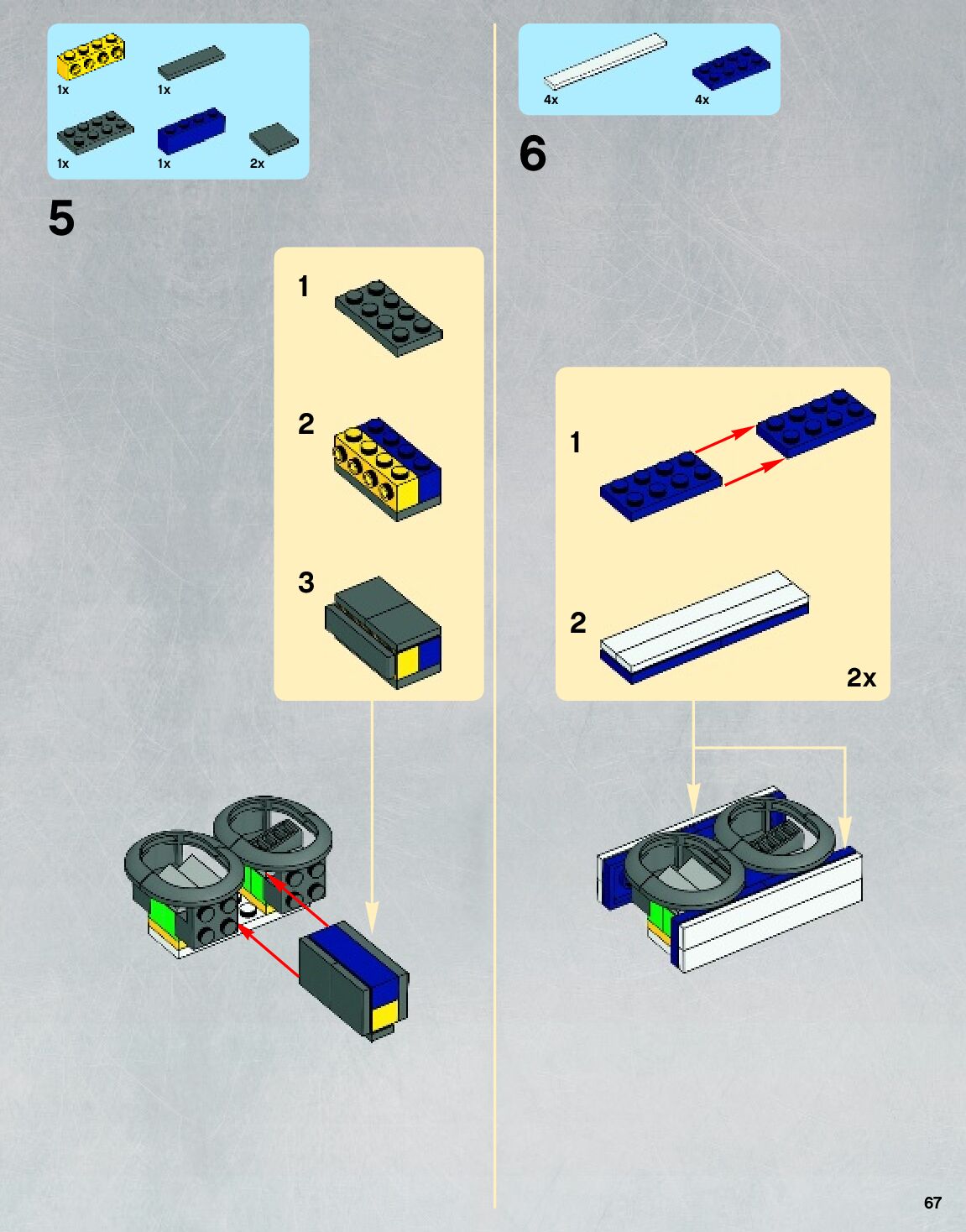 1x 1x
1x 1x 2x

5

1

2

3

4x 4x

6

1

2

2x

67