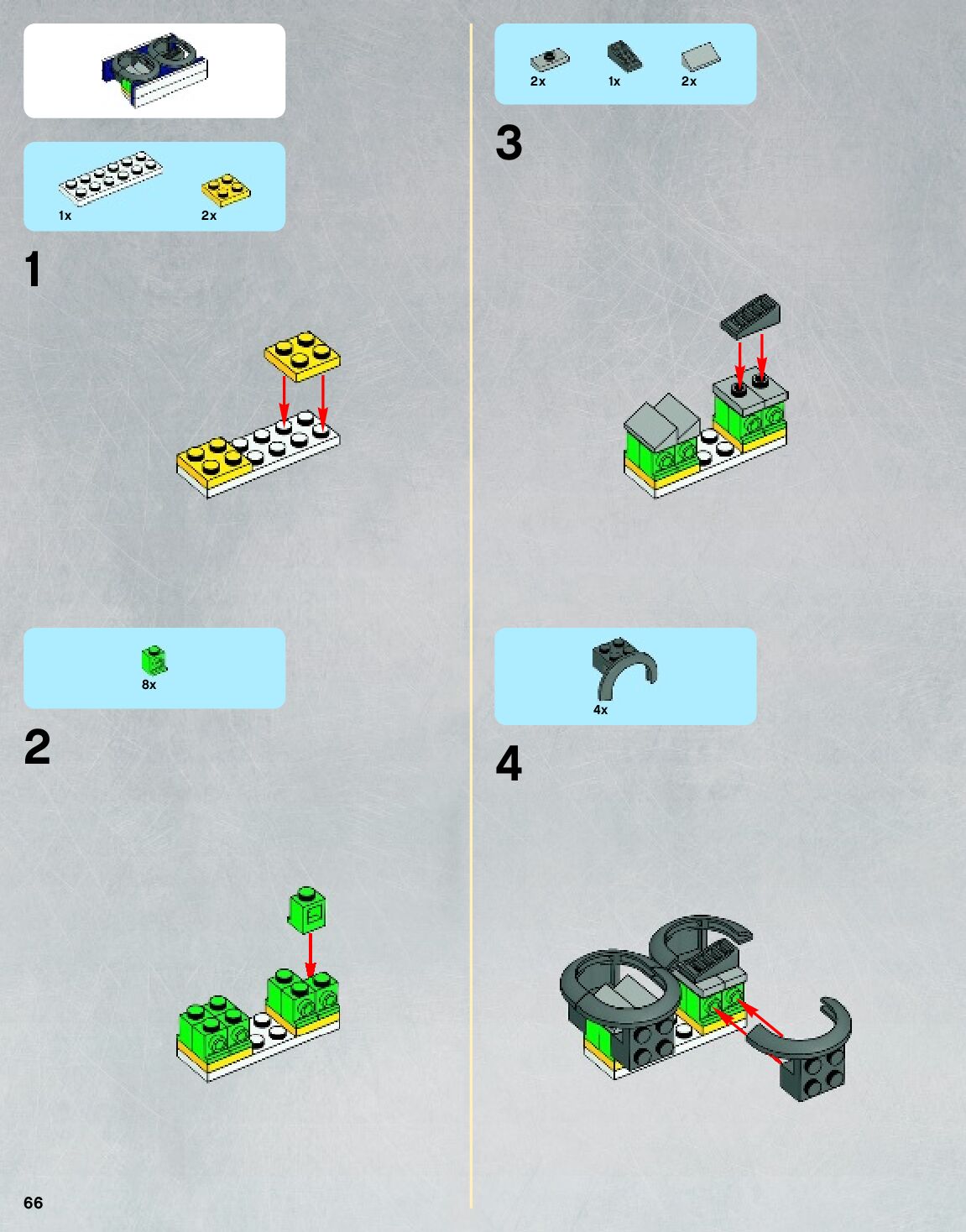 1x 2x

1

8x

2

2x 1x 2x

3

4x

4

66