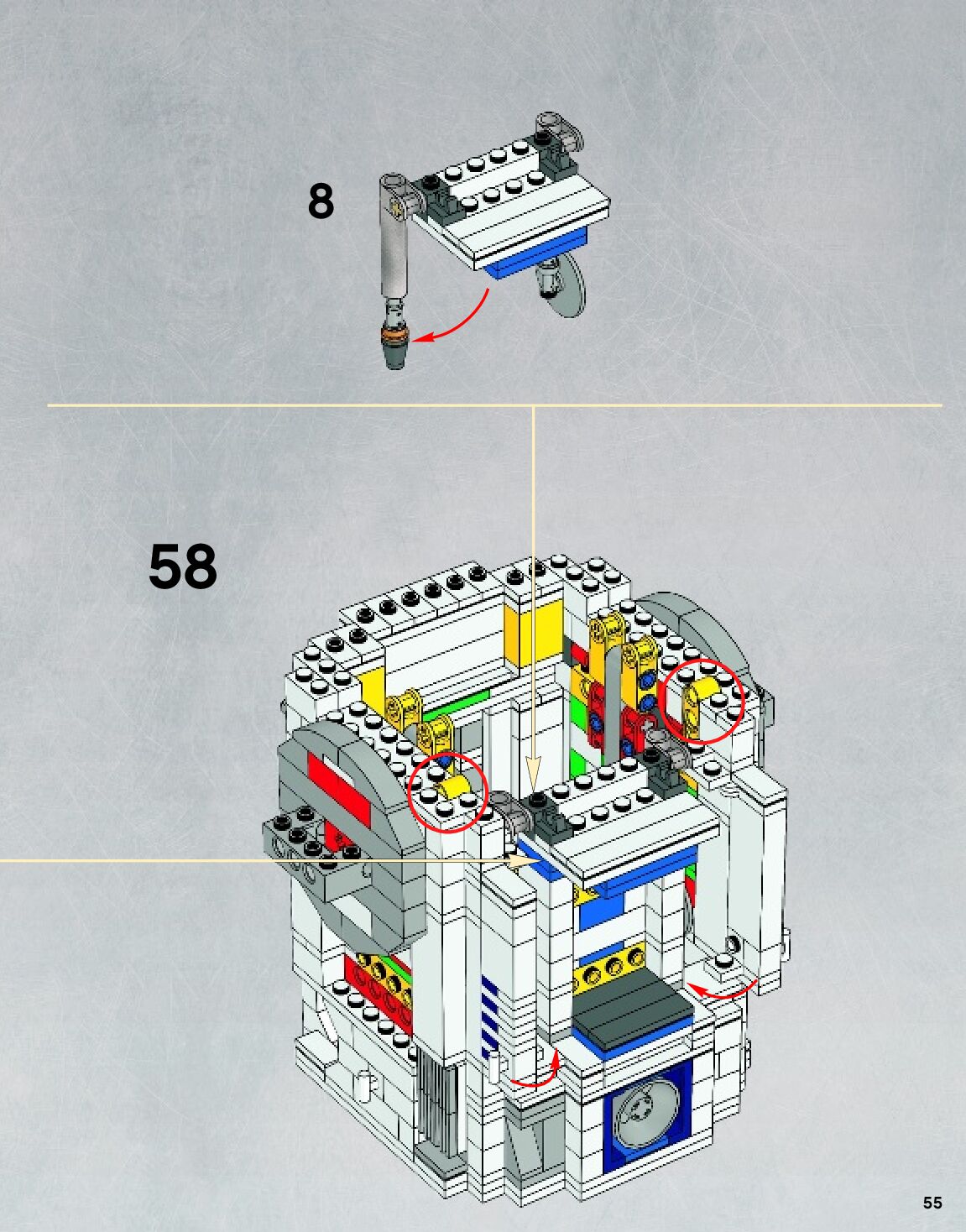 8

58

55