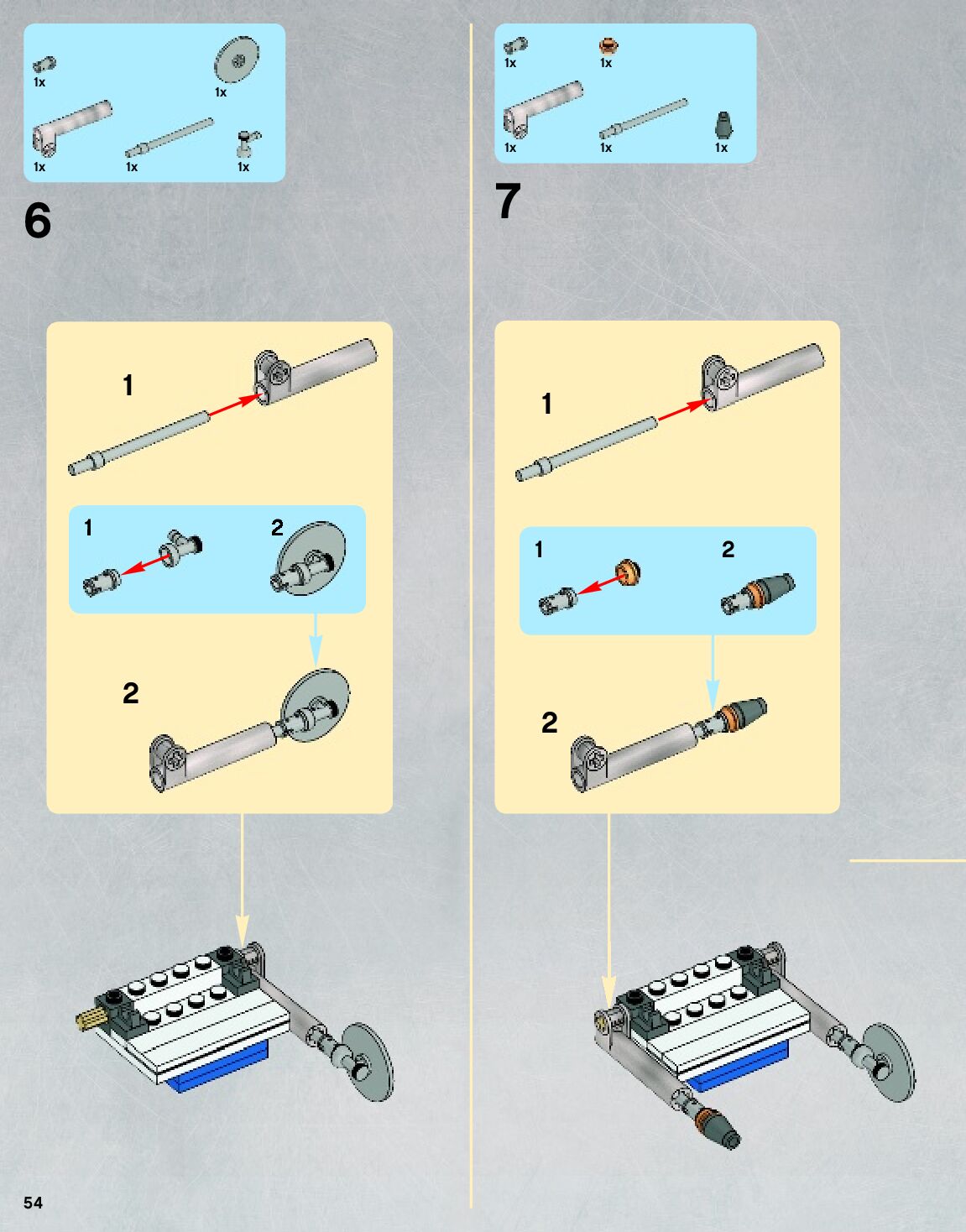 1x
1x
1x
1x
1x

6

1

1
2

2

1x
1x
1x
1x
1x

7

1

1
2

2

54