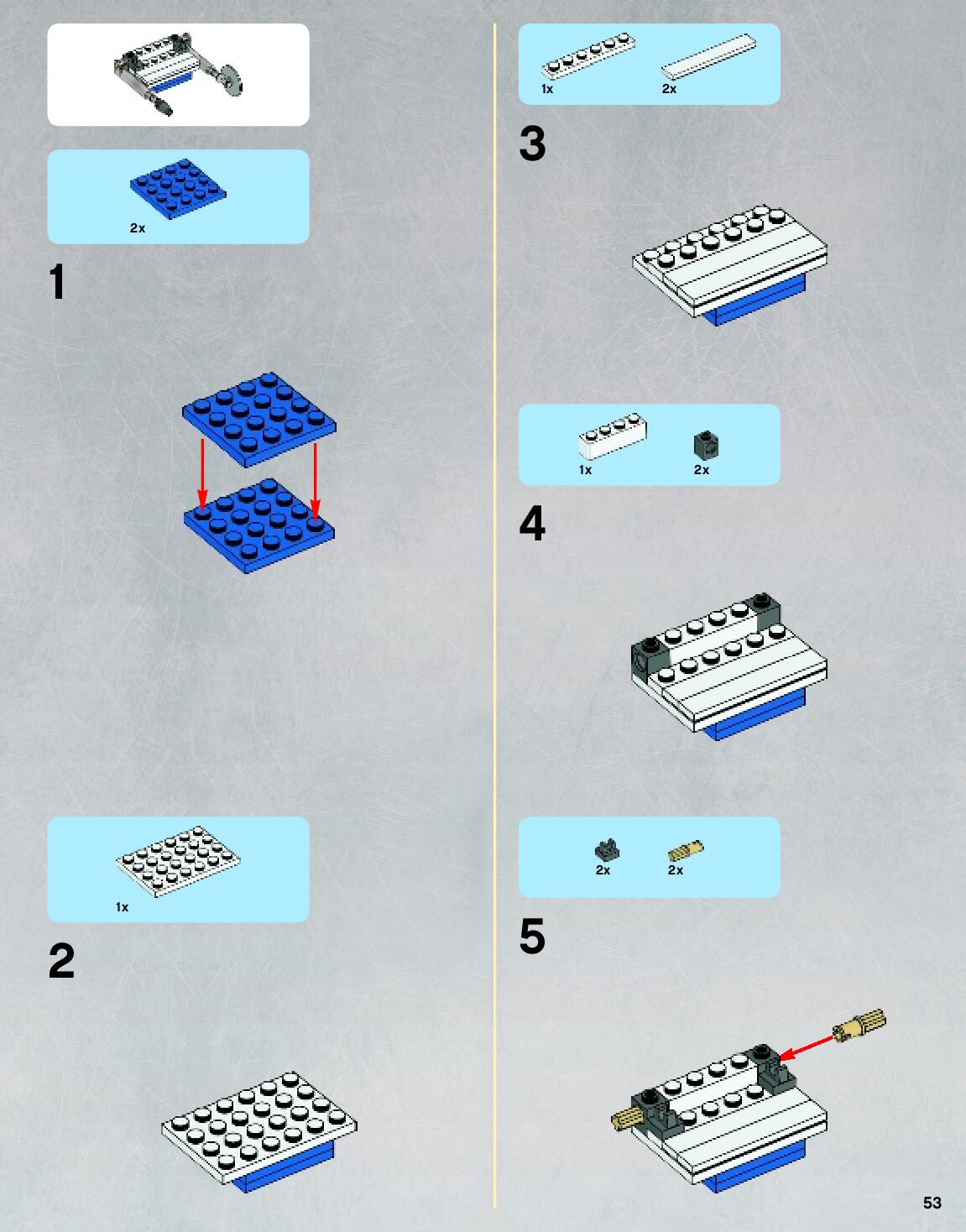 2x

1

1x

2

1x 2x

3

1x 2x

4

2x 2x

5

53