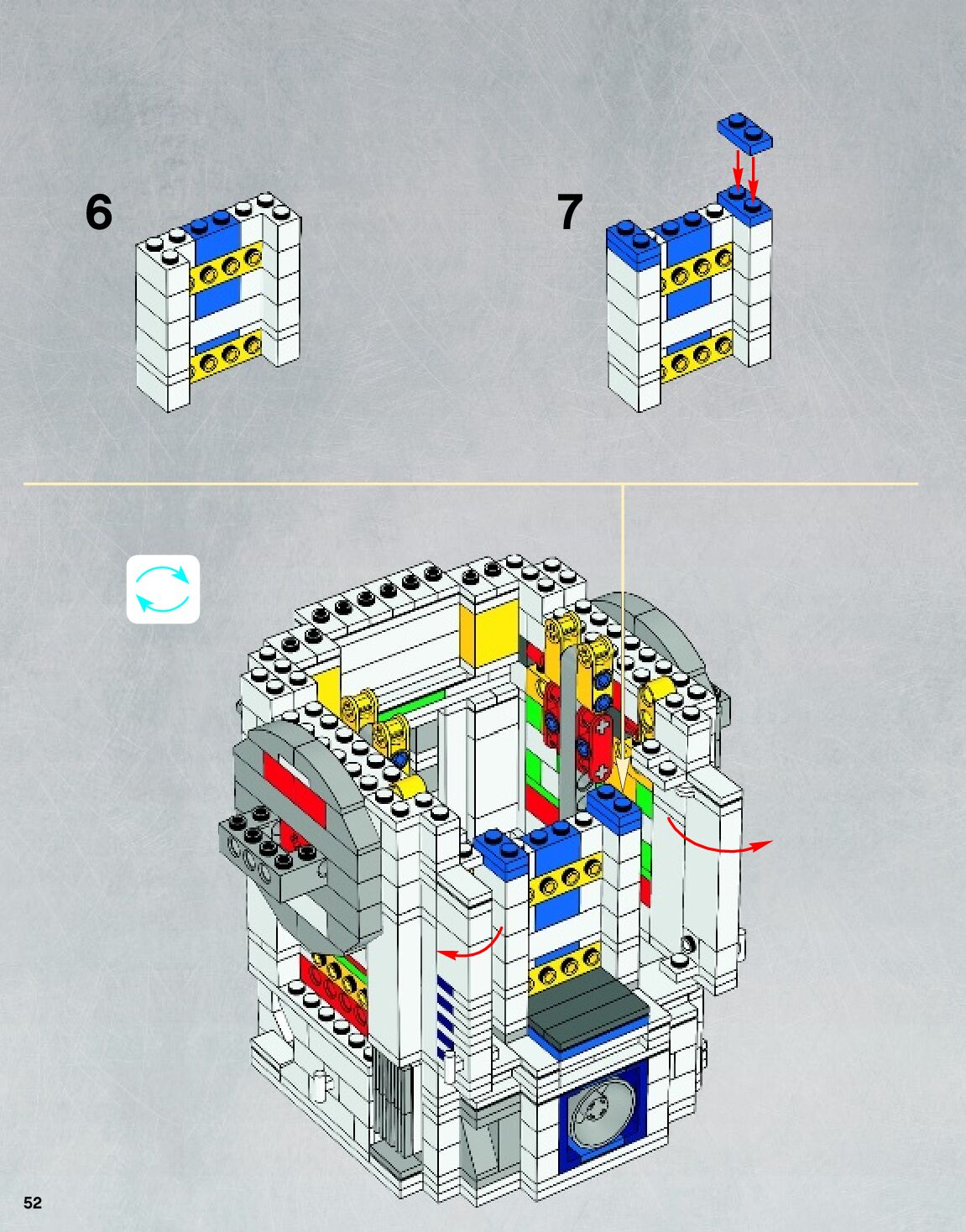 6

7

52