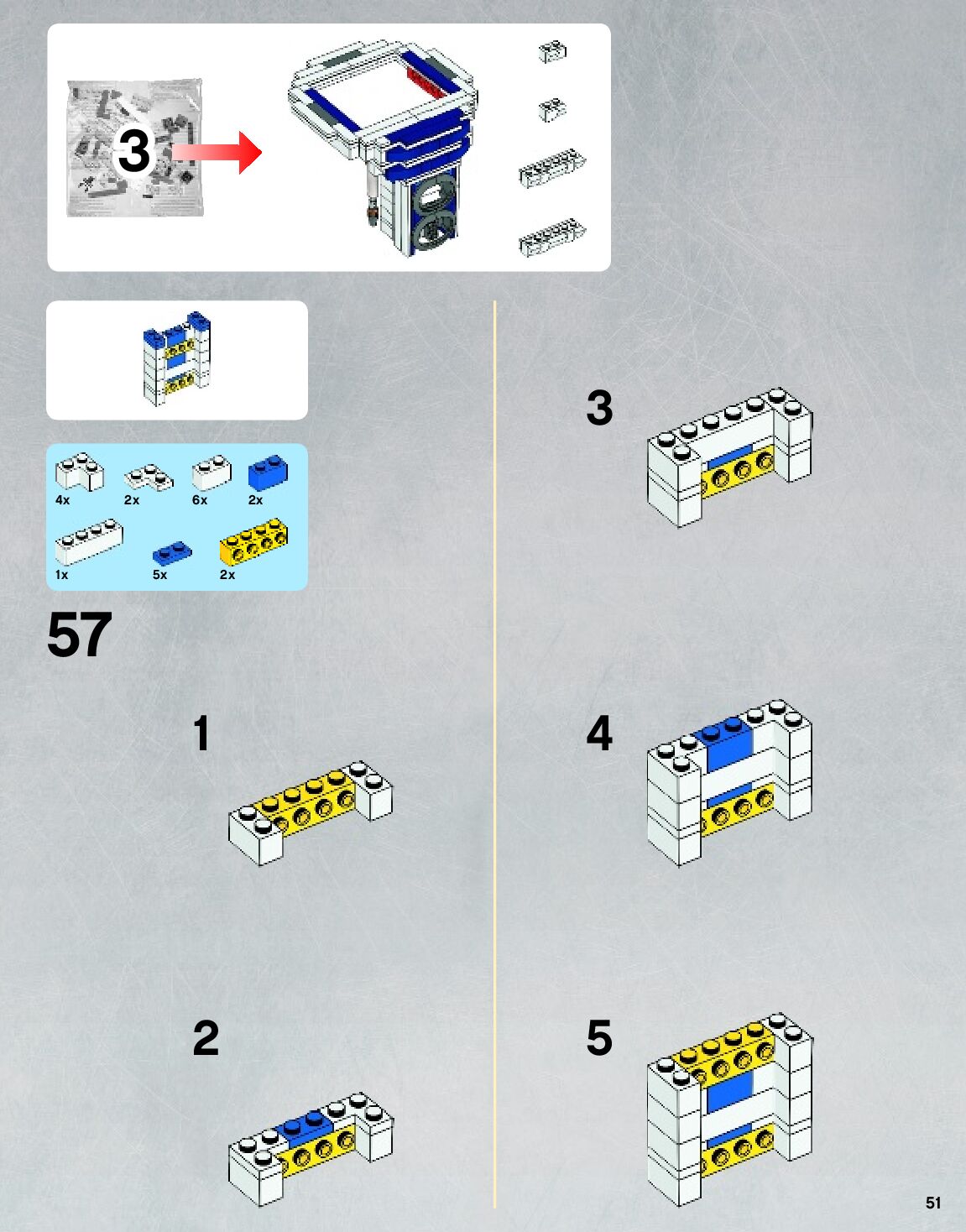 3

4x 2x 6x 2x

1x 5x 2x

57

1

2

3

4

5

51