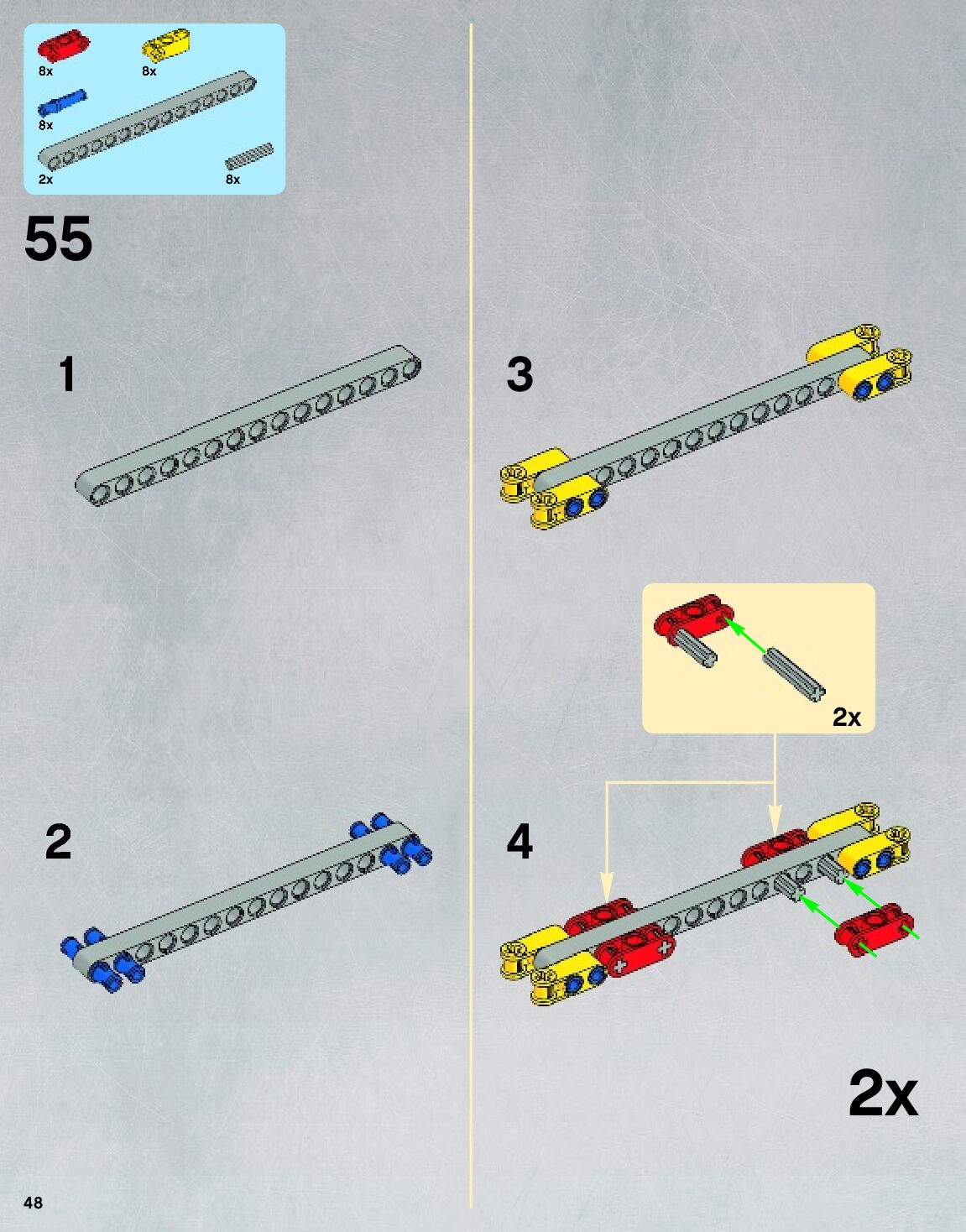 8x
8x
8x
2x
8x

55

1

2

3

2x

4

2x

48