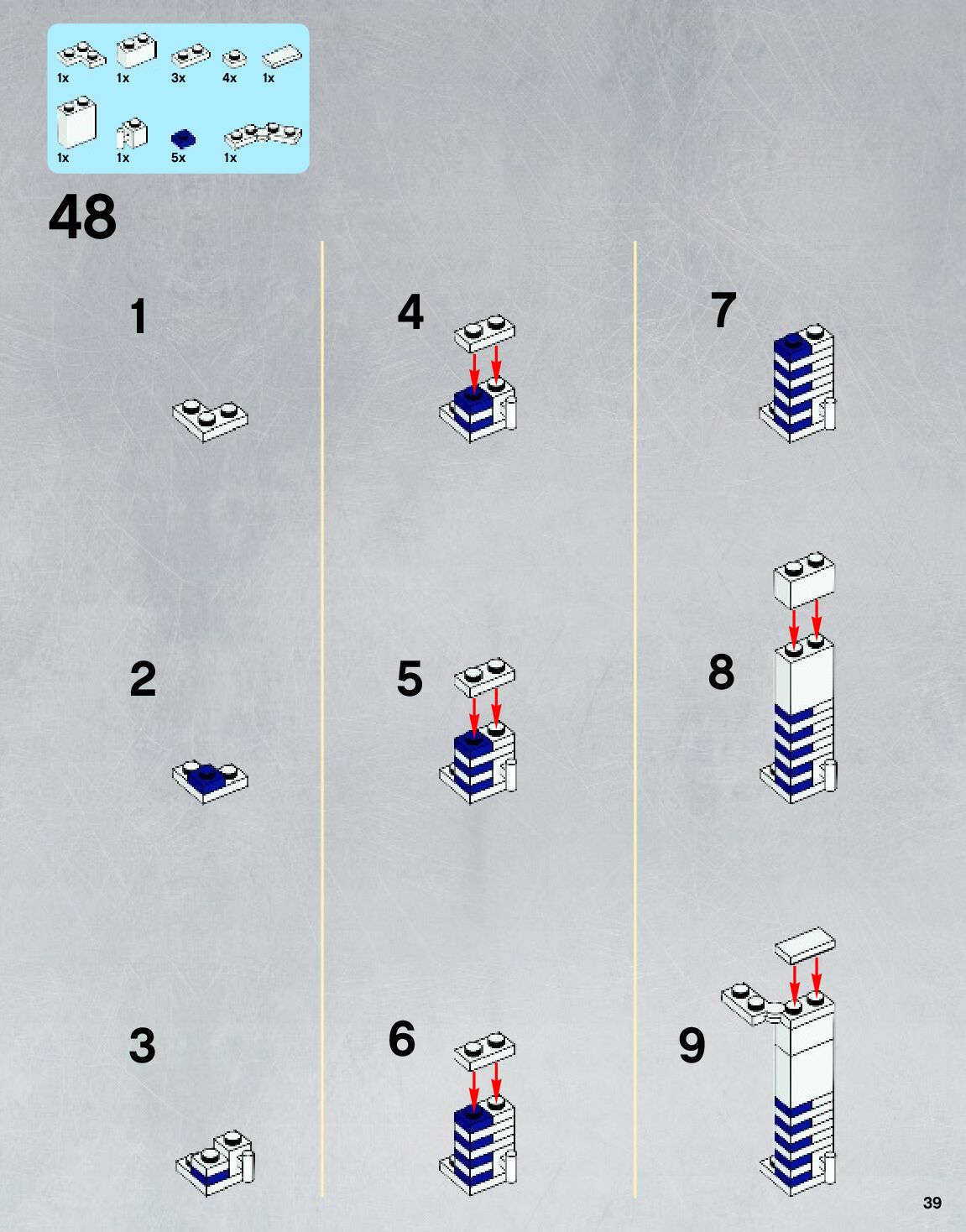 1x 1x 3x 4x 1x
1x 1x 5x 1x

48

1

2

3

4

5

6

7

8

9

39