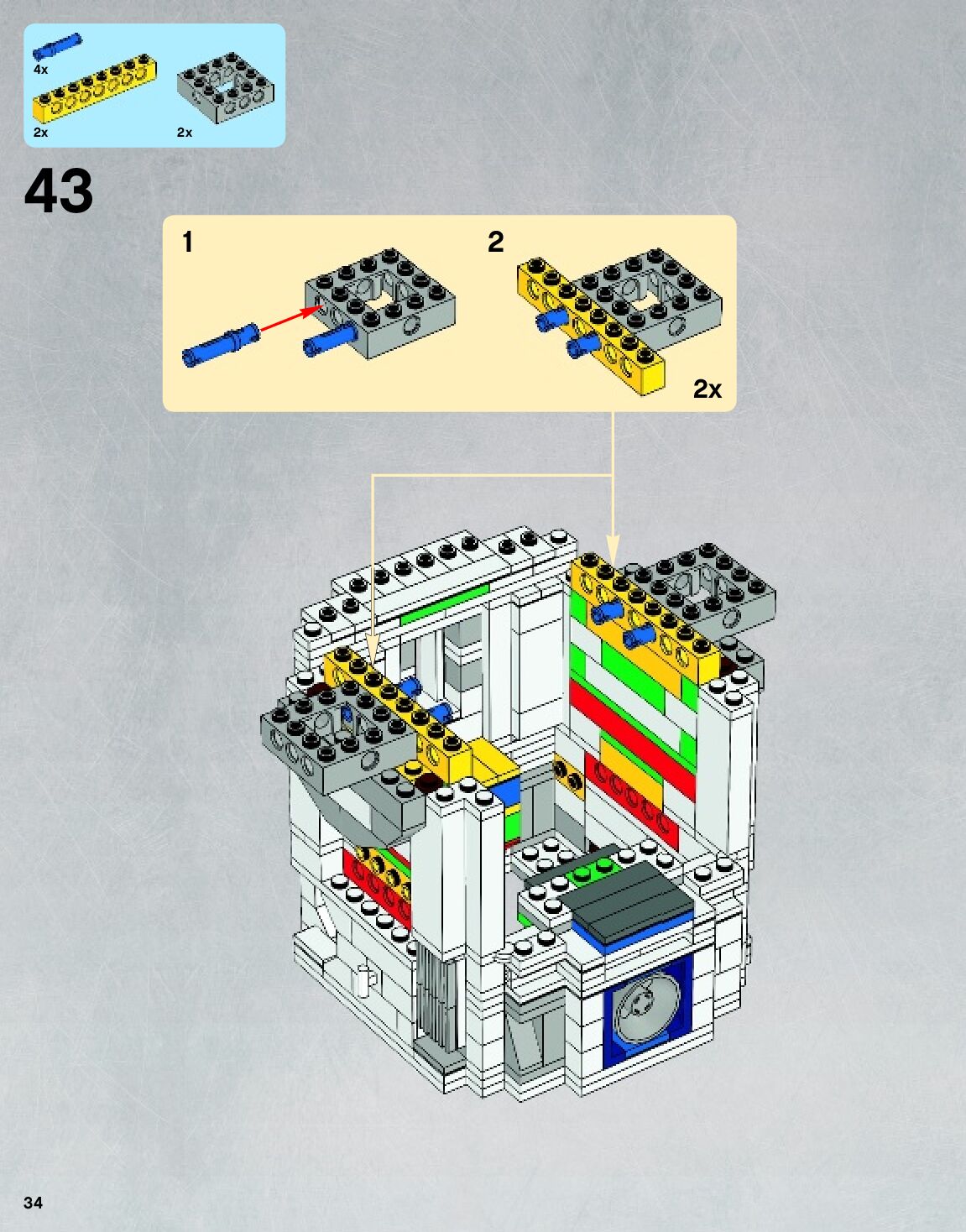 4x
2x
2x

43

1

2

2x

34