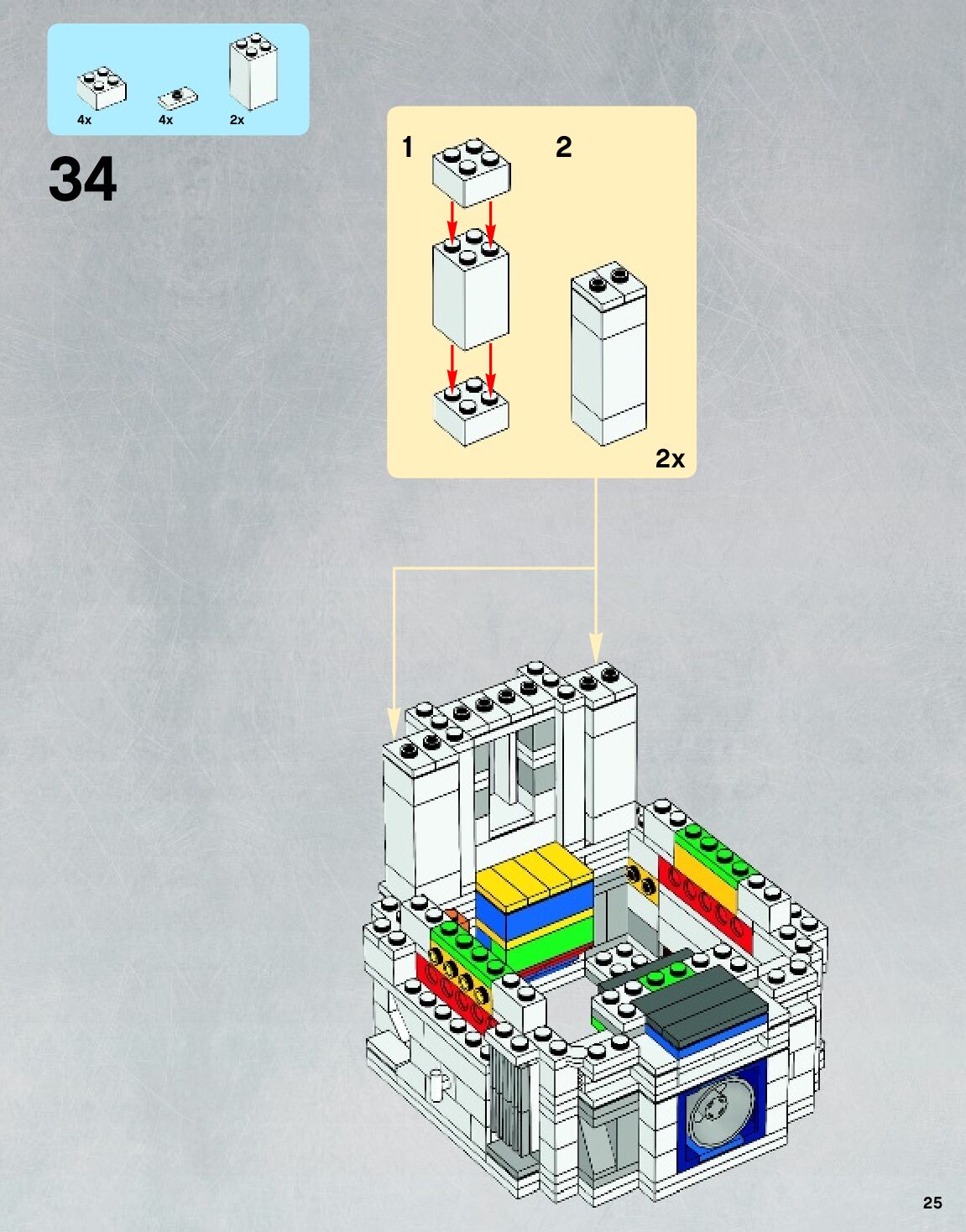 4x
4x
2x

34

1

2

2x

25