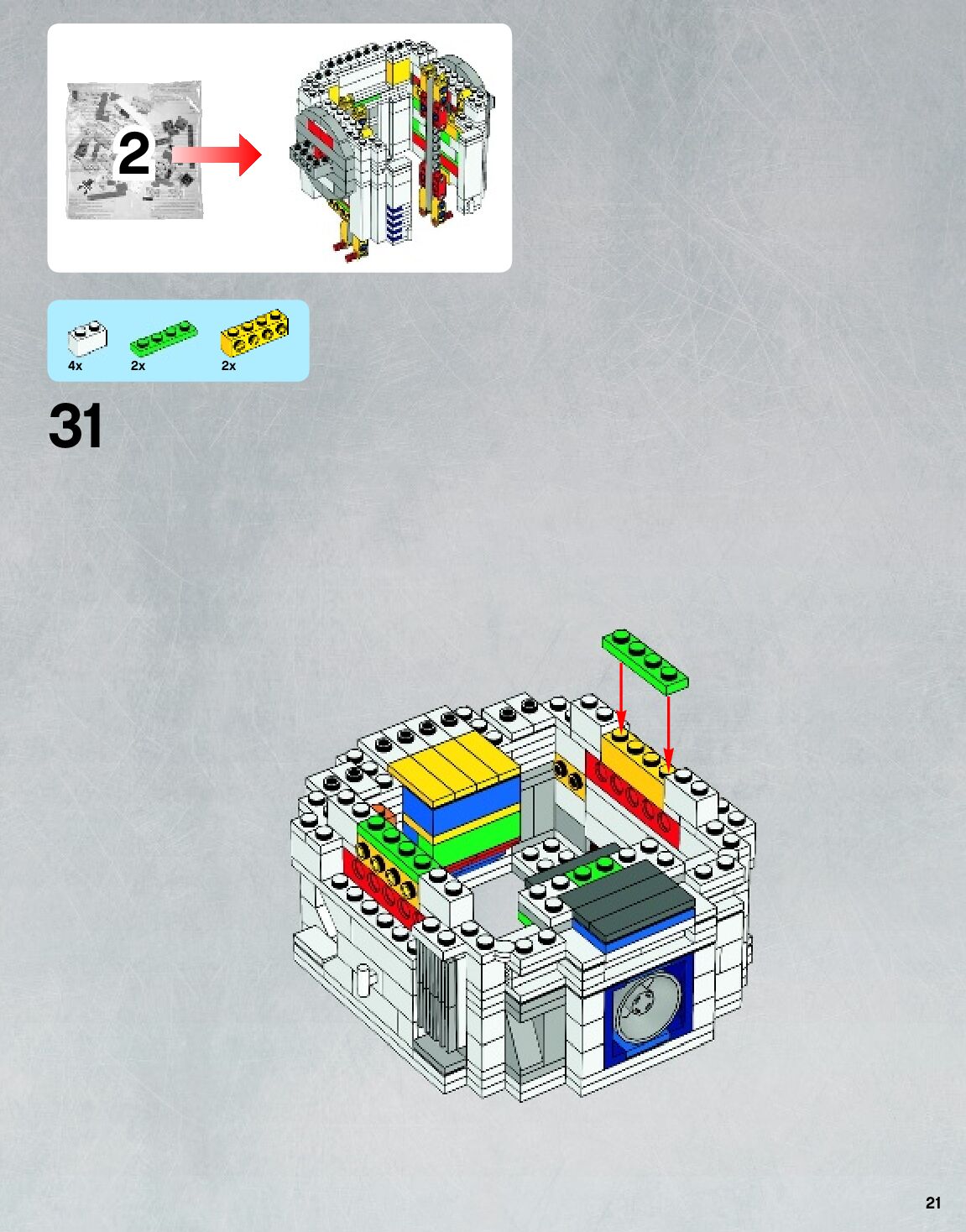 2

4x
2x
2x

31

21