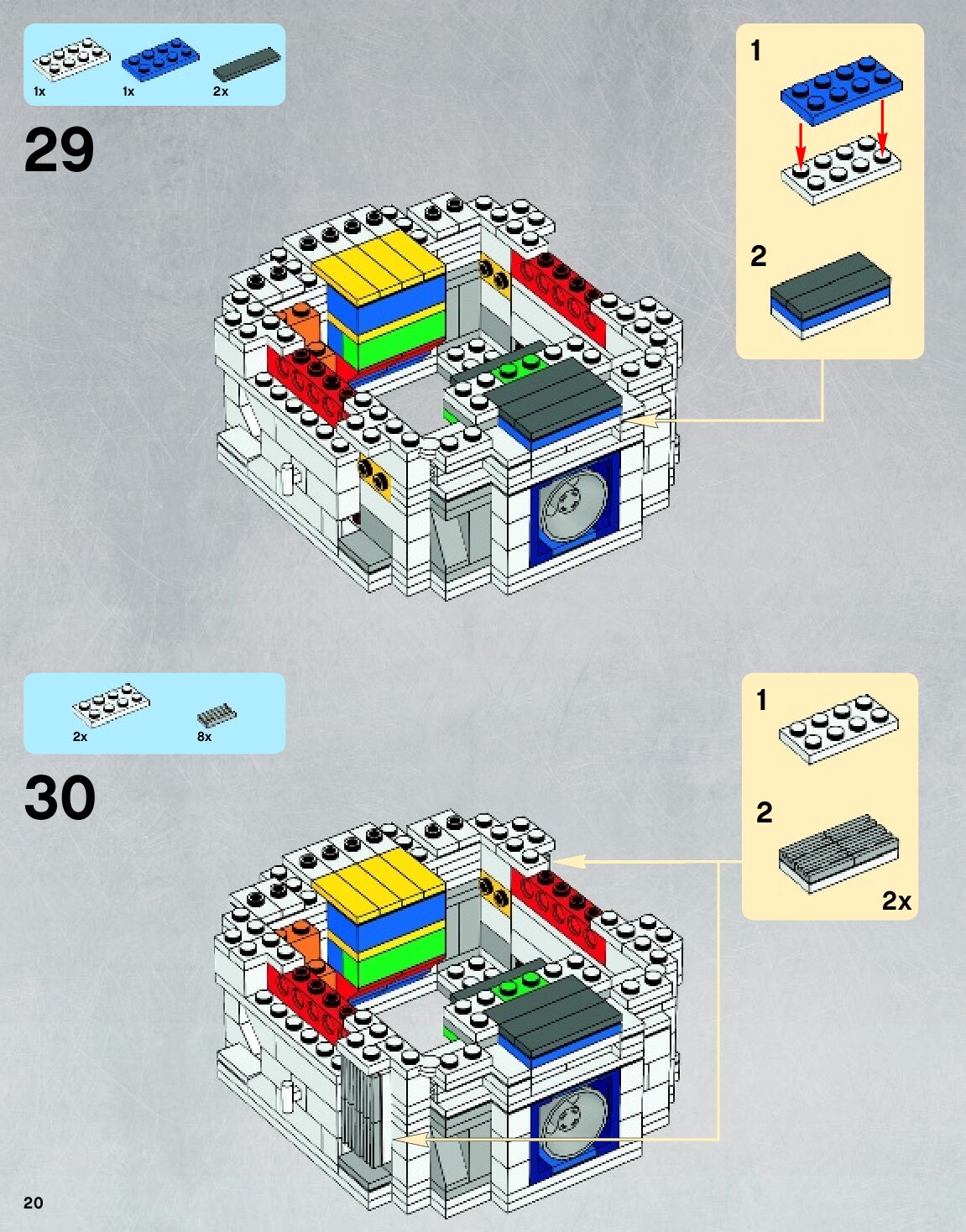 1x 1x 2x

29

1

2

2x 8x

30

1

2

2x

20