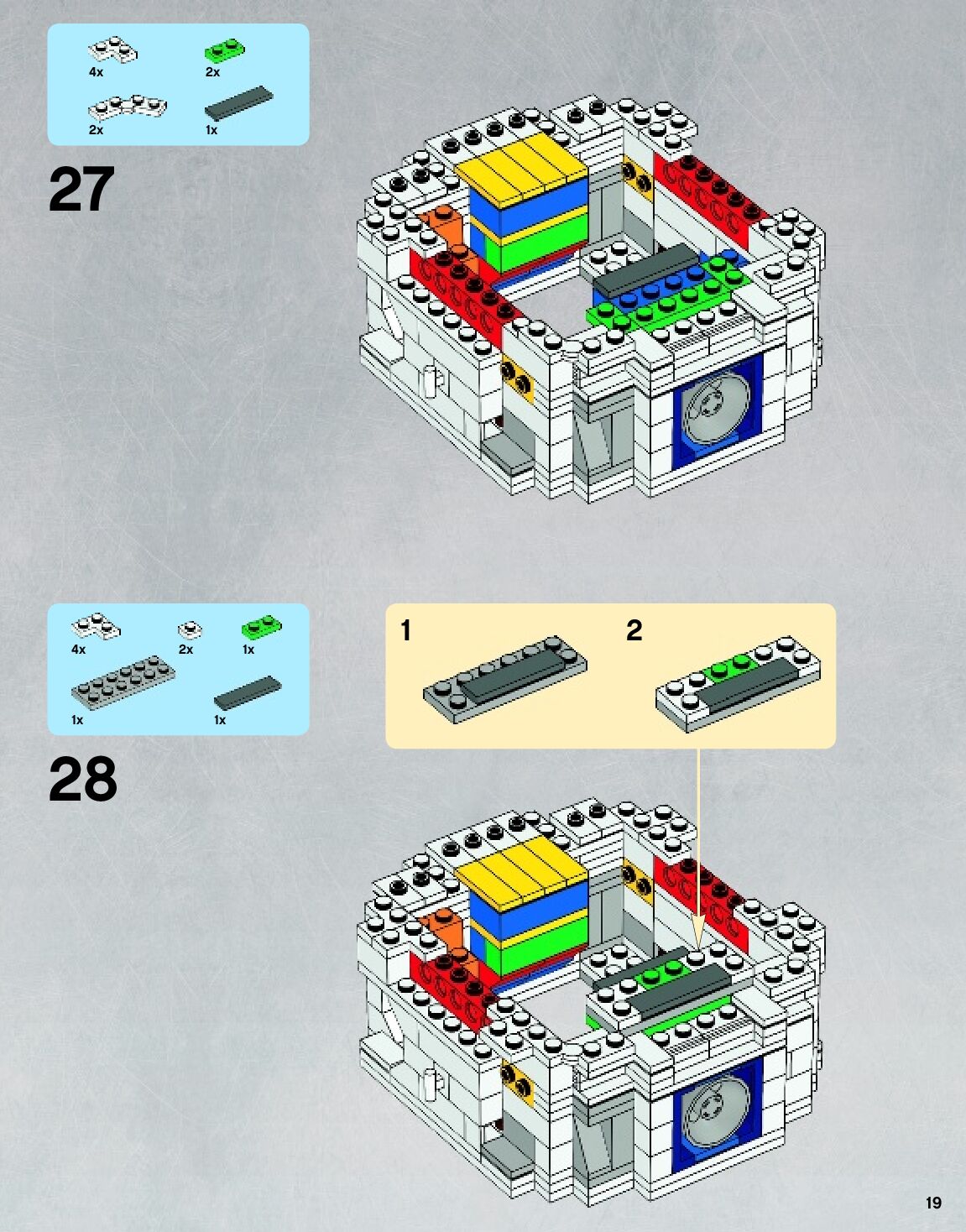 4x
2x
2x
1x

27

4x
2x
1x
1x
1x

28

1
2

19