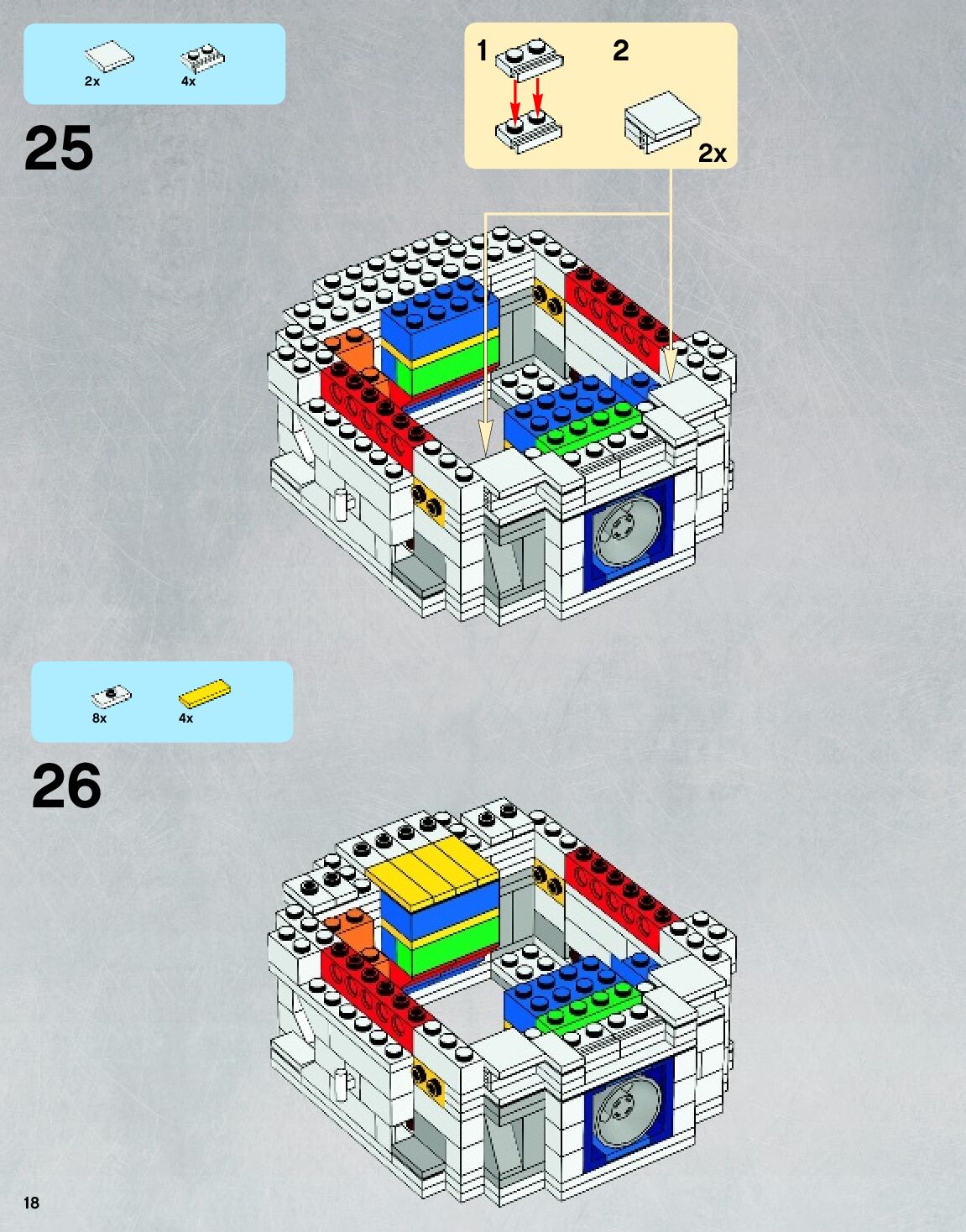 2x 4x

25

1 2

2x

8x 4x

26

18