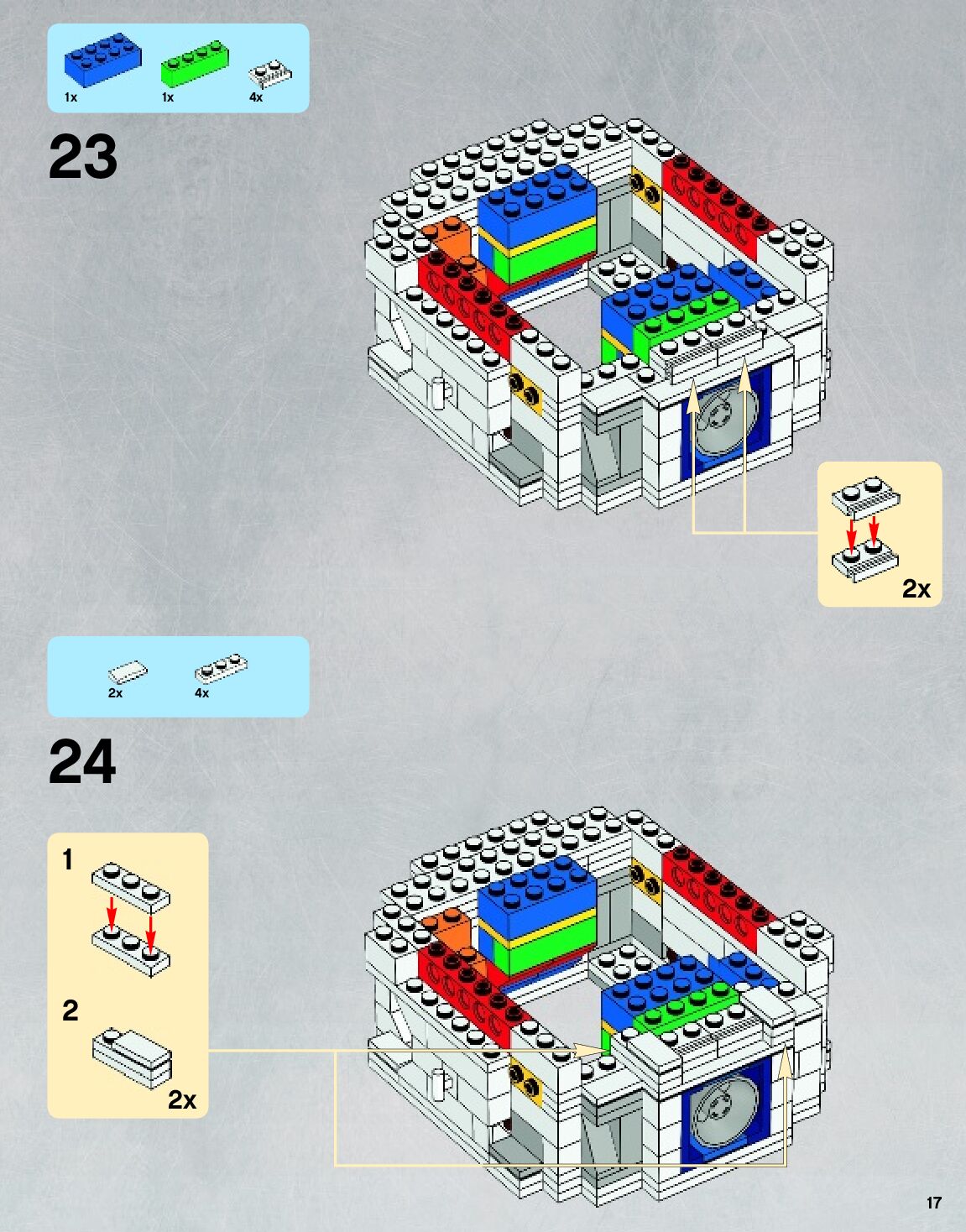 1x 1x 4x

23

2x

2x 4x

24

1

2

2x

17