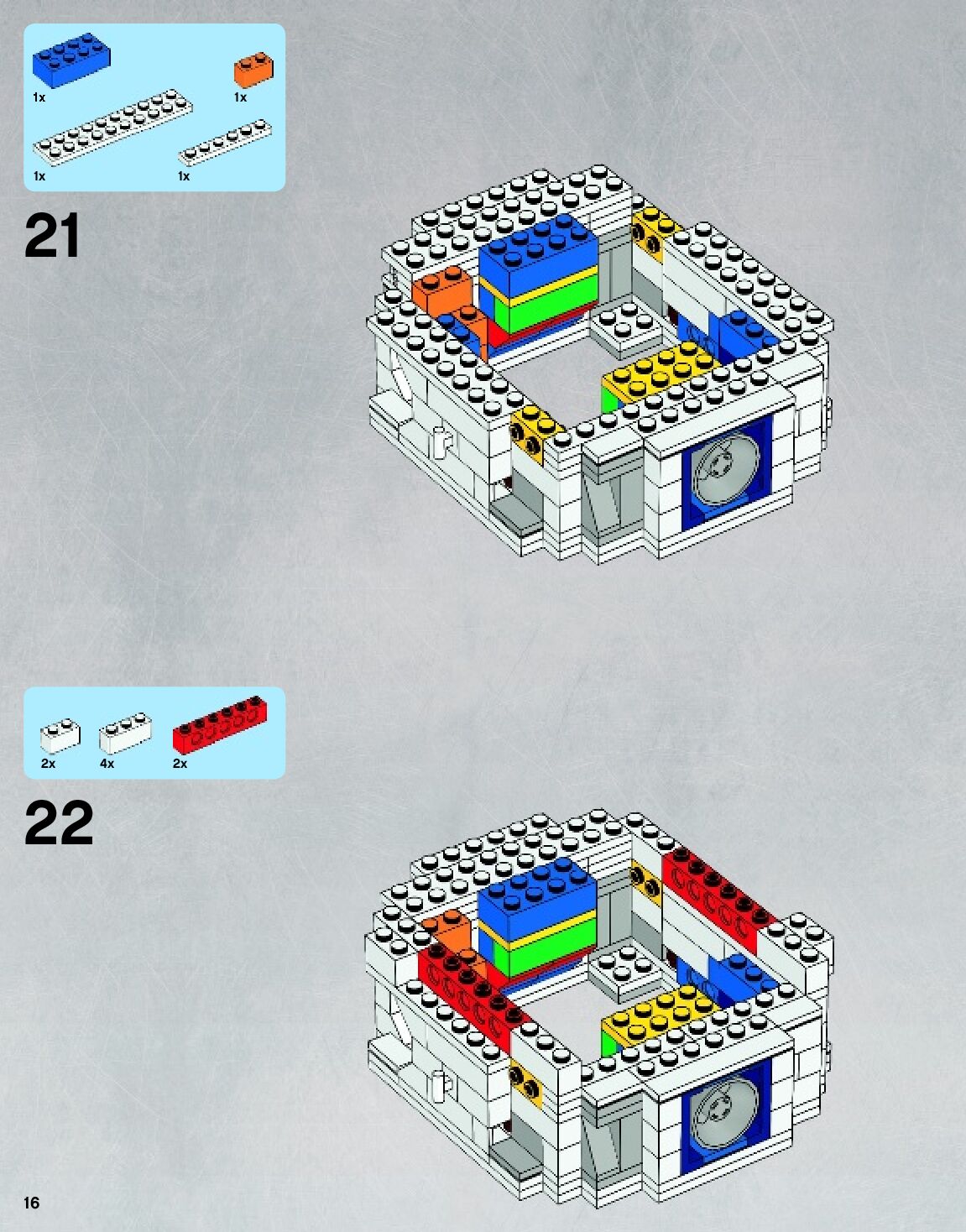 1x

1x

1x

1x

21

2x

4x

2x

22

16