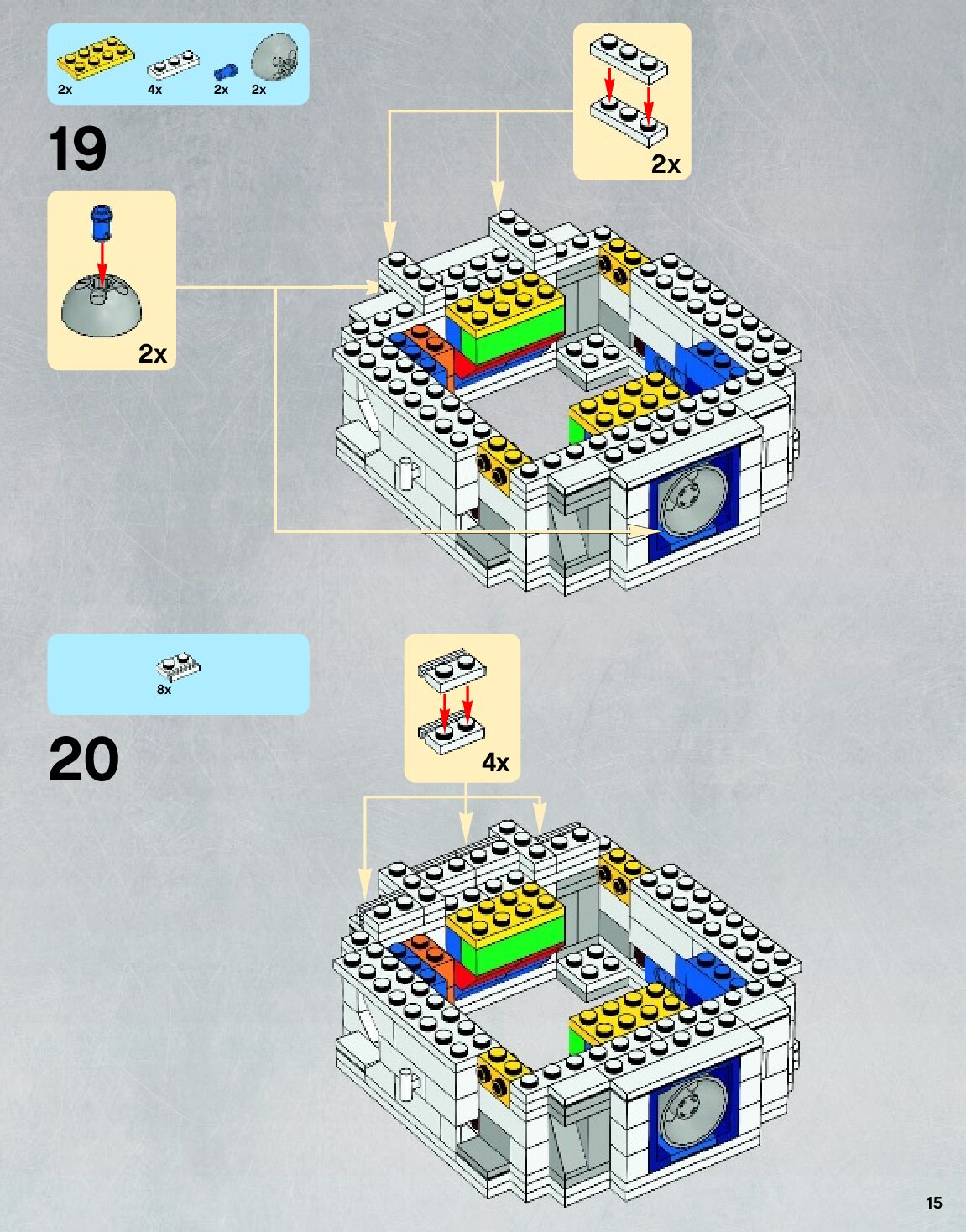 2x 4x 2x 2x

19

2x

2x

8x

20

4x

15