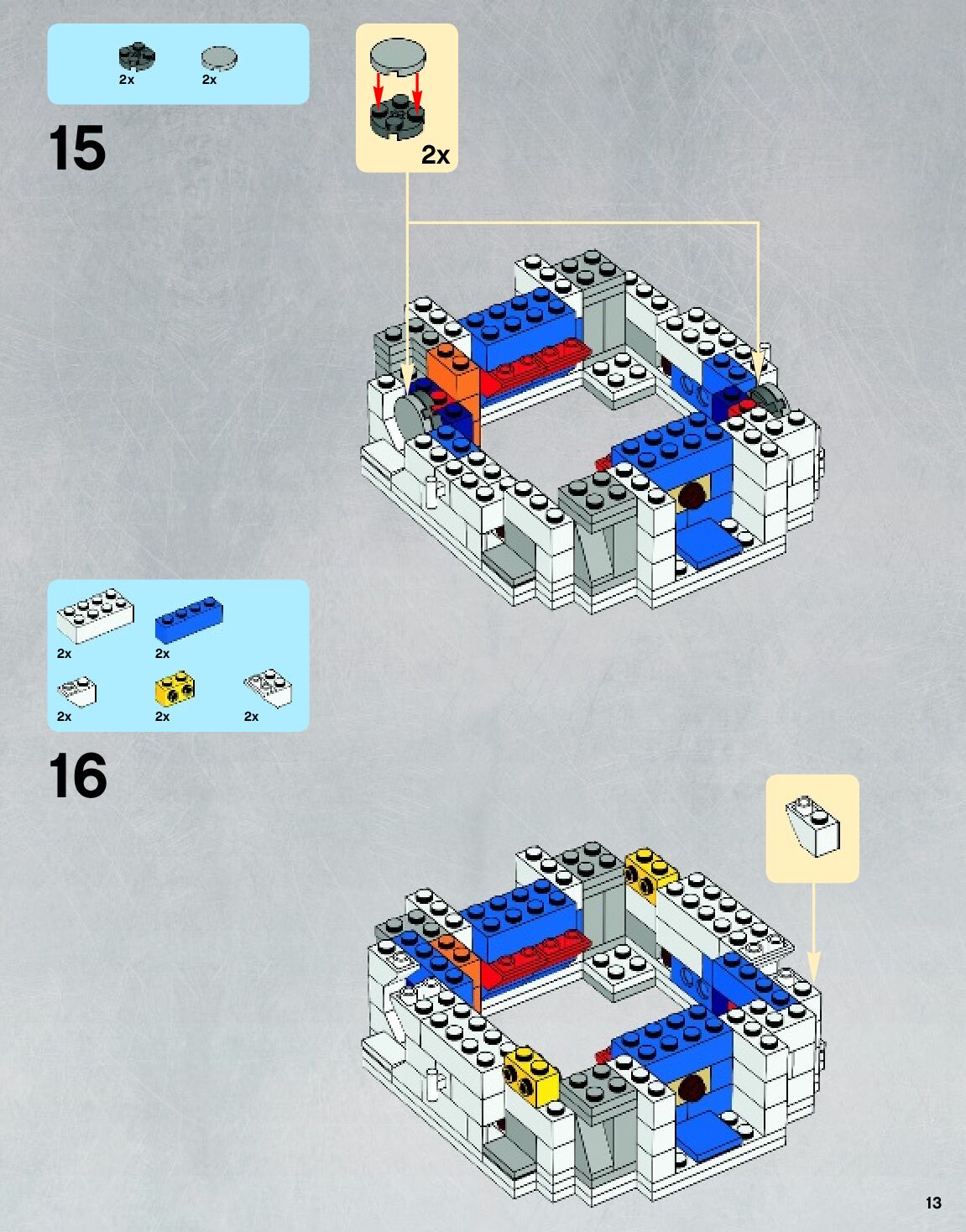 2x 2x

15

2x

2x 2x

2x 2x 2x

16

13