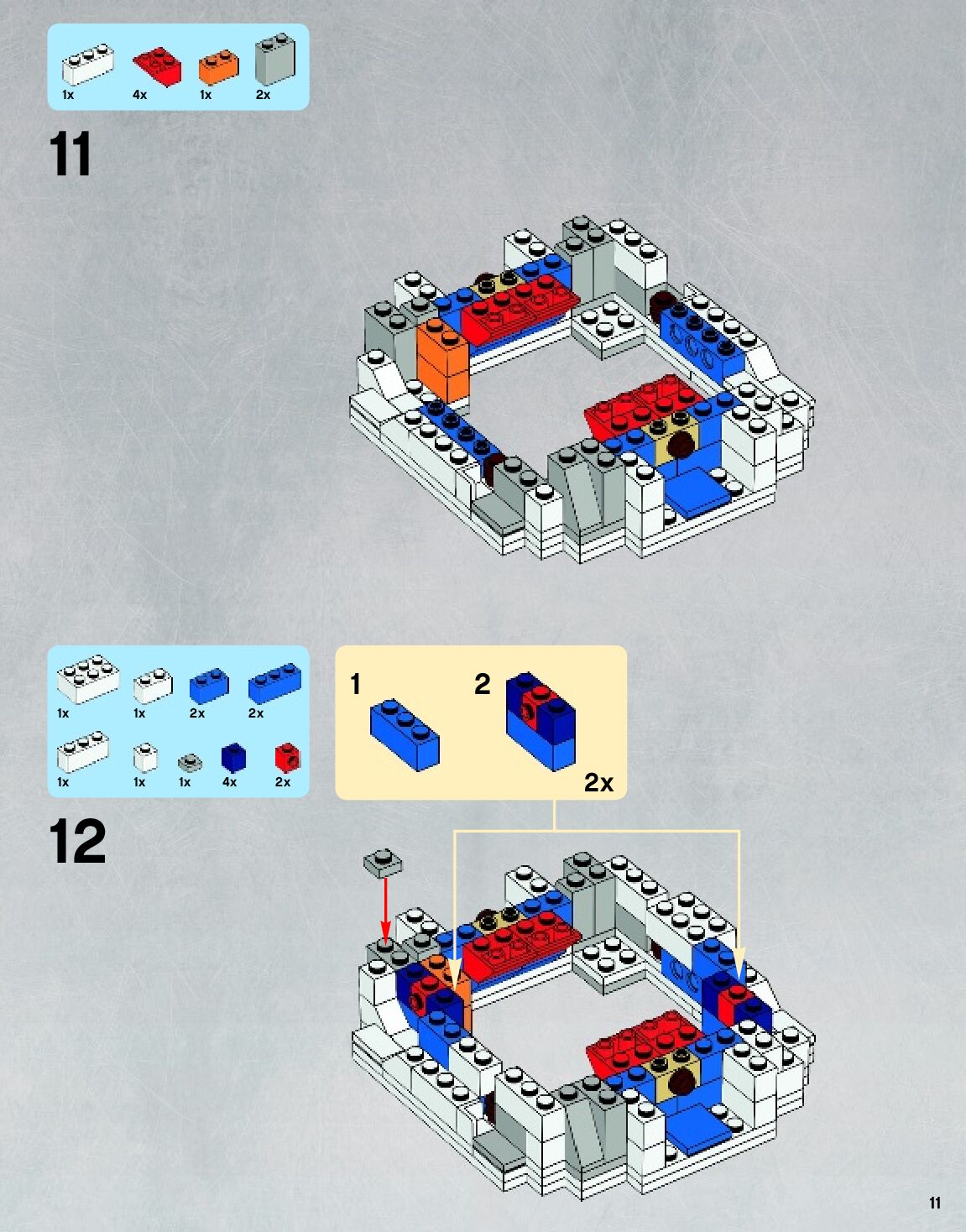 1x 4x 1x 2x

11

1x 1x 2x 2x
1x 1x 1x 4x 2x

1

2

2x

12

11