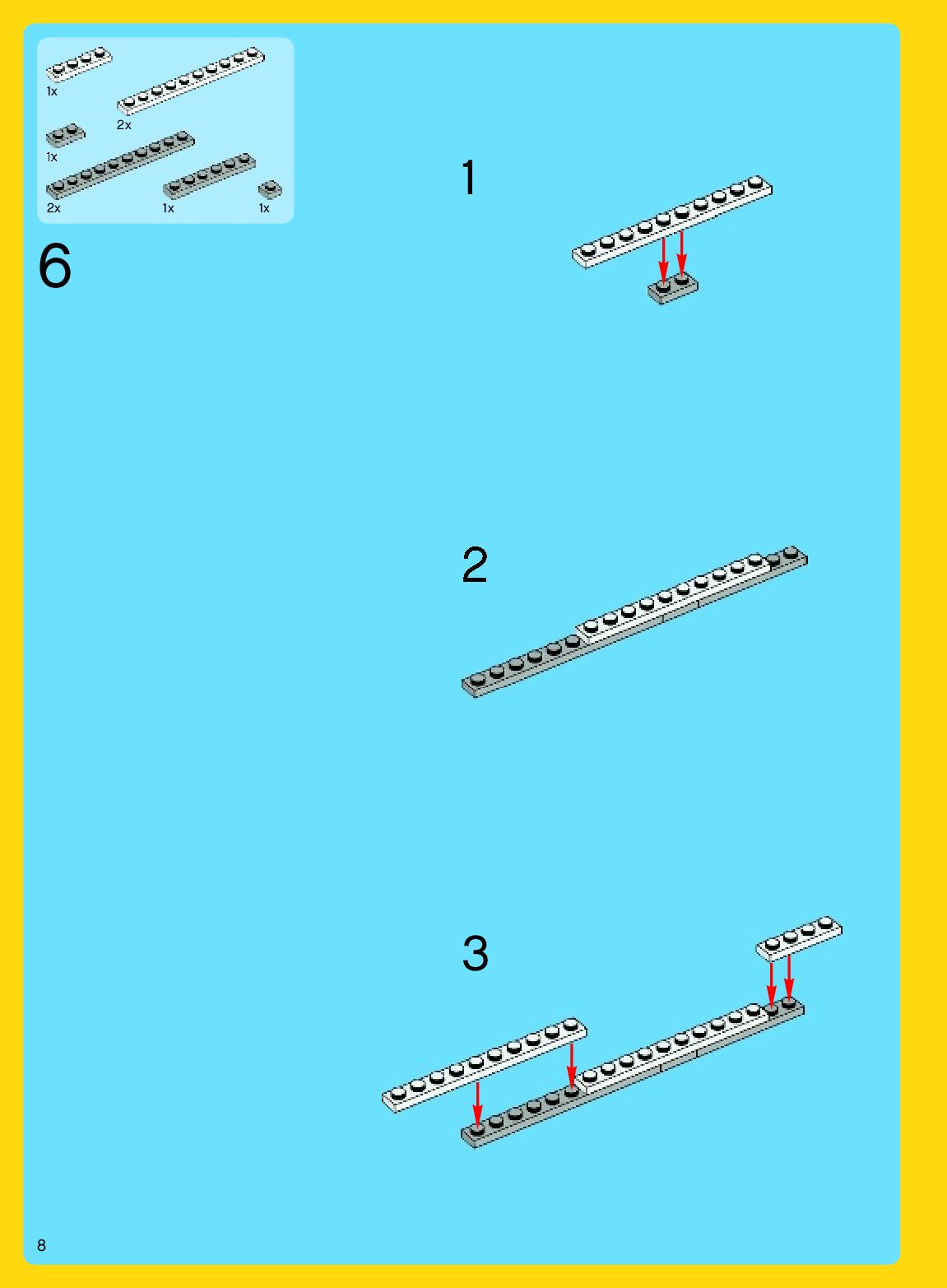 1x
2x
1x
2x
1x
1x

6

1

2

3

8