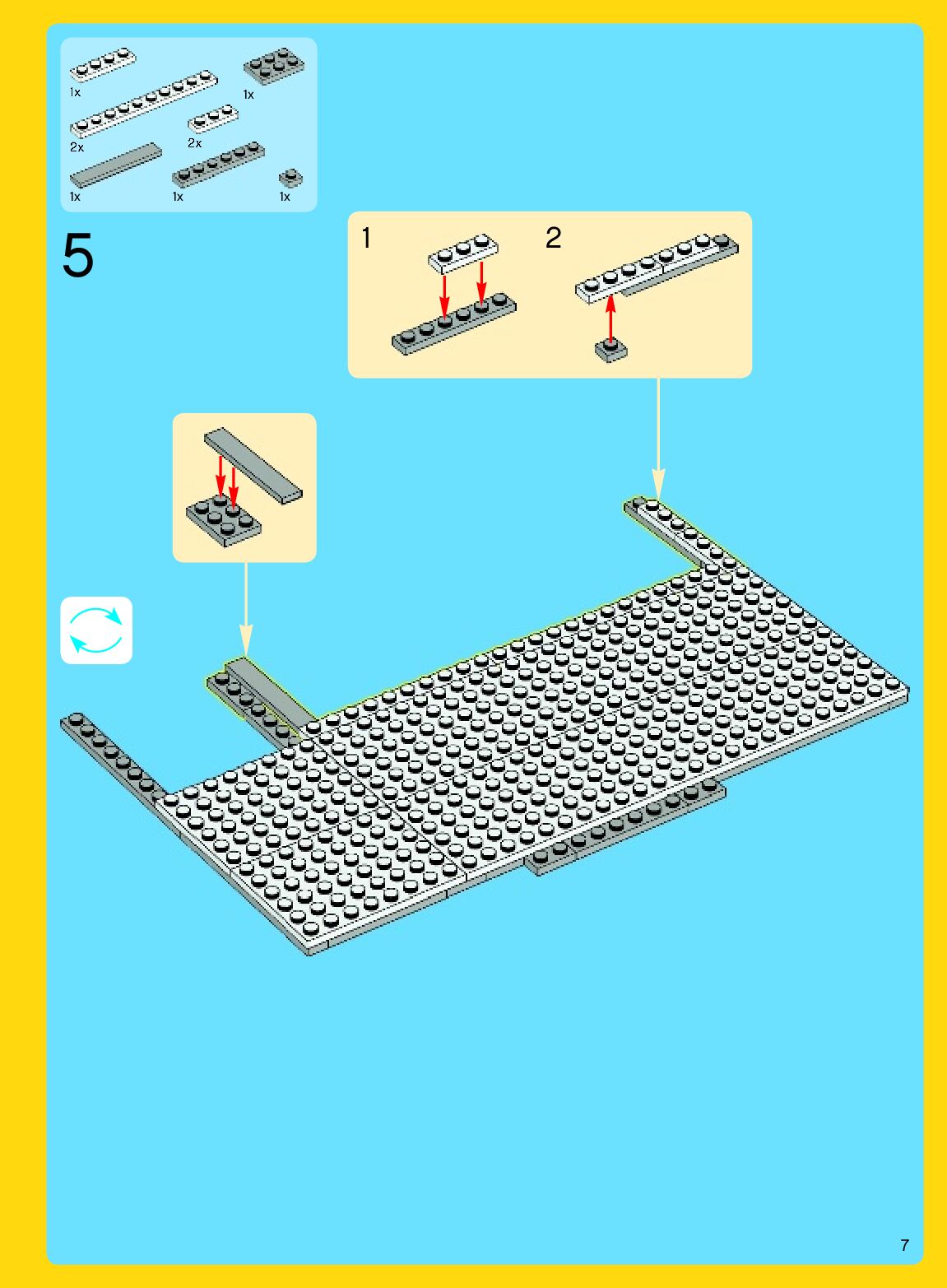 1x
1x
2x
2x
1x
1x
1x

5

1
2

7