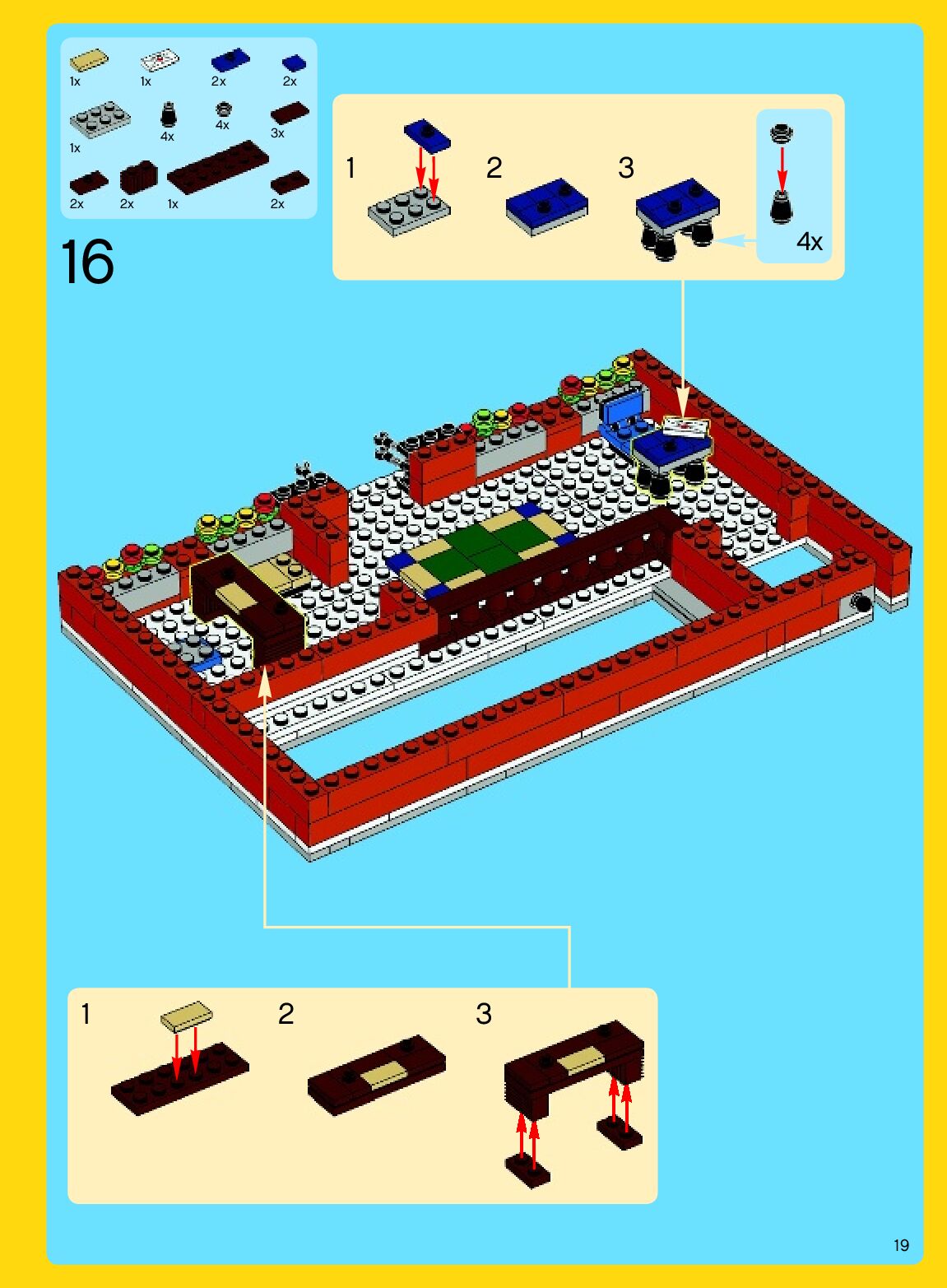 1x 1x 2x 2x
1x 4x 4x 3x
2x 2x 1x 2x

16

1 2 3

4x

1 2 3

19