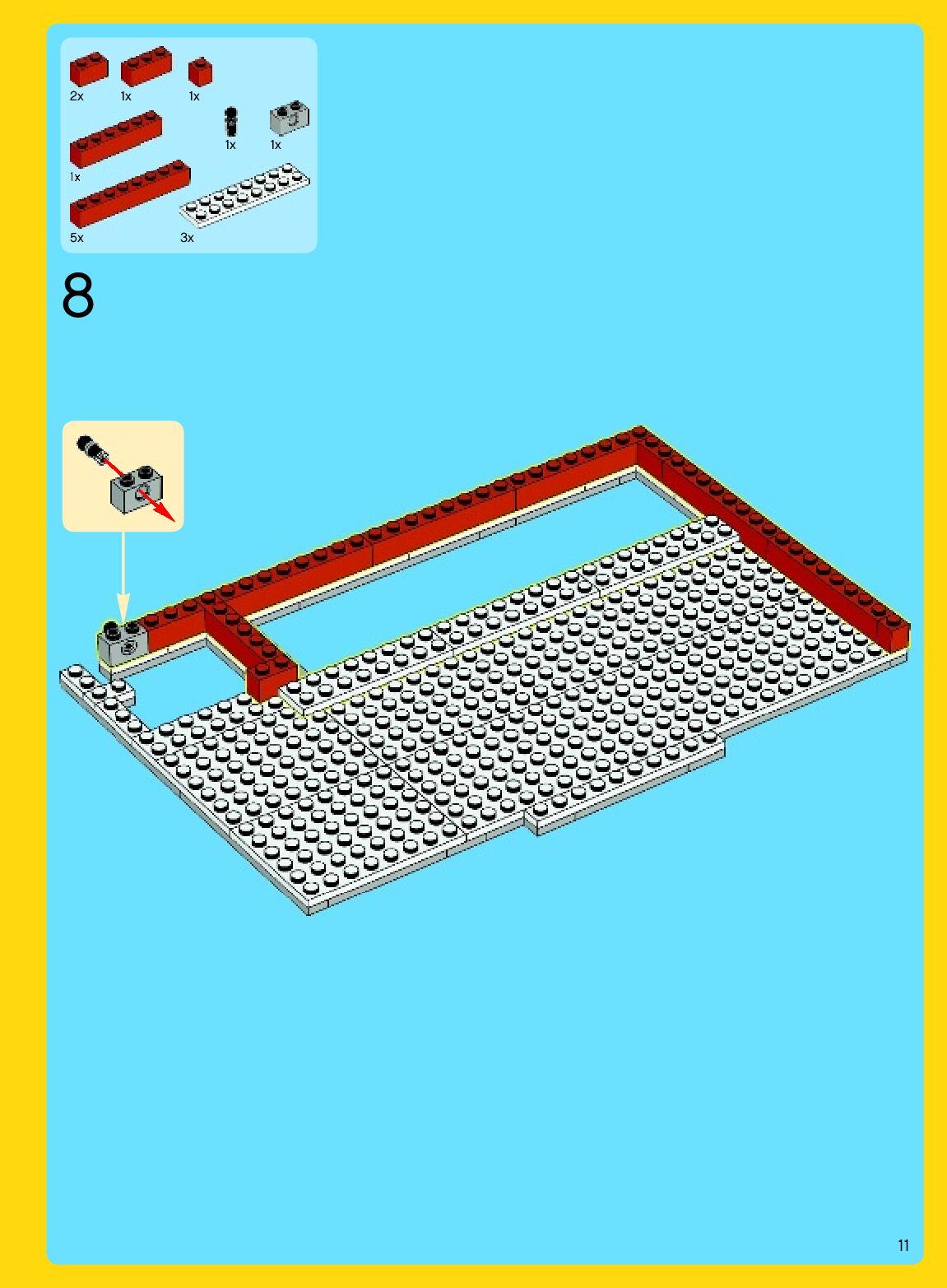 2x 1x 1x

1x 1x

1x

5x 3x

8

11