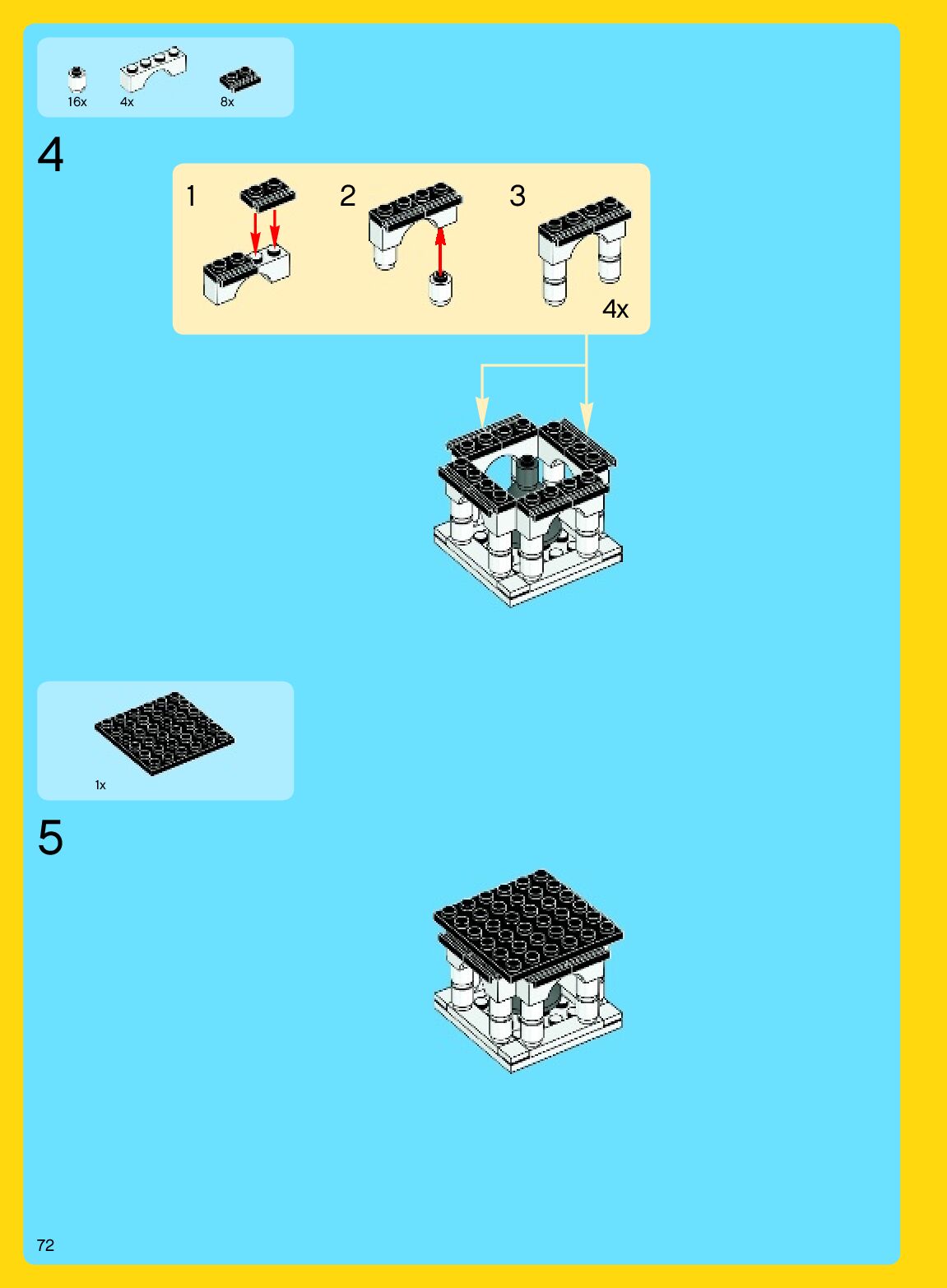 16x
4x
8x

4

1
2
3
4x

1x

5

72