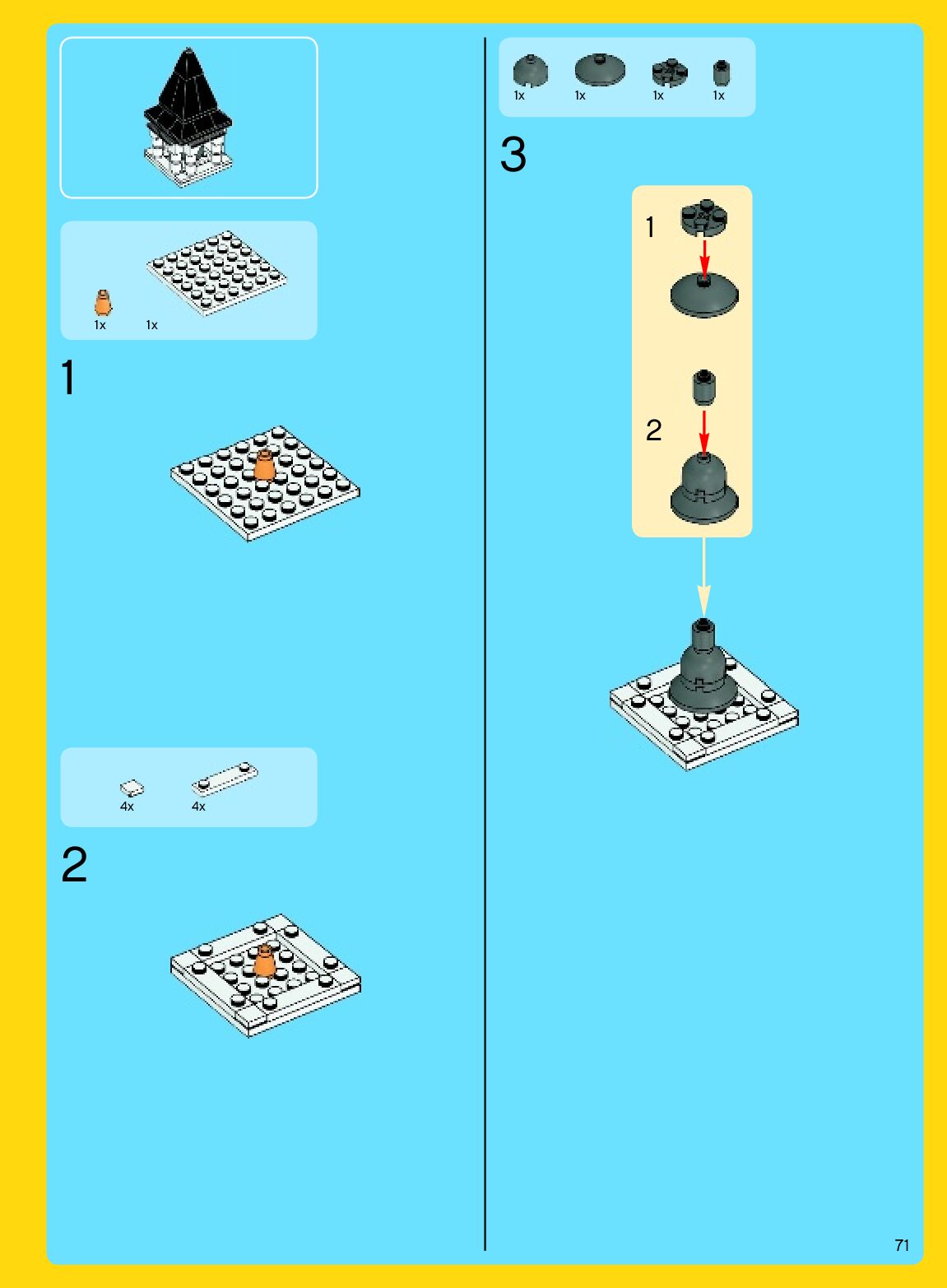 1x 1x

1

4x 4x

2

1x 1x 1x 1x

3

1

2

71