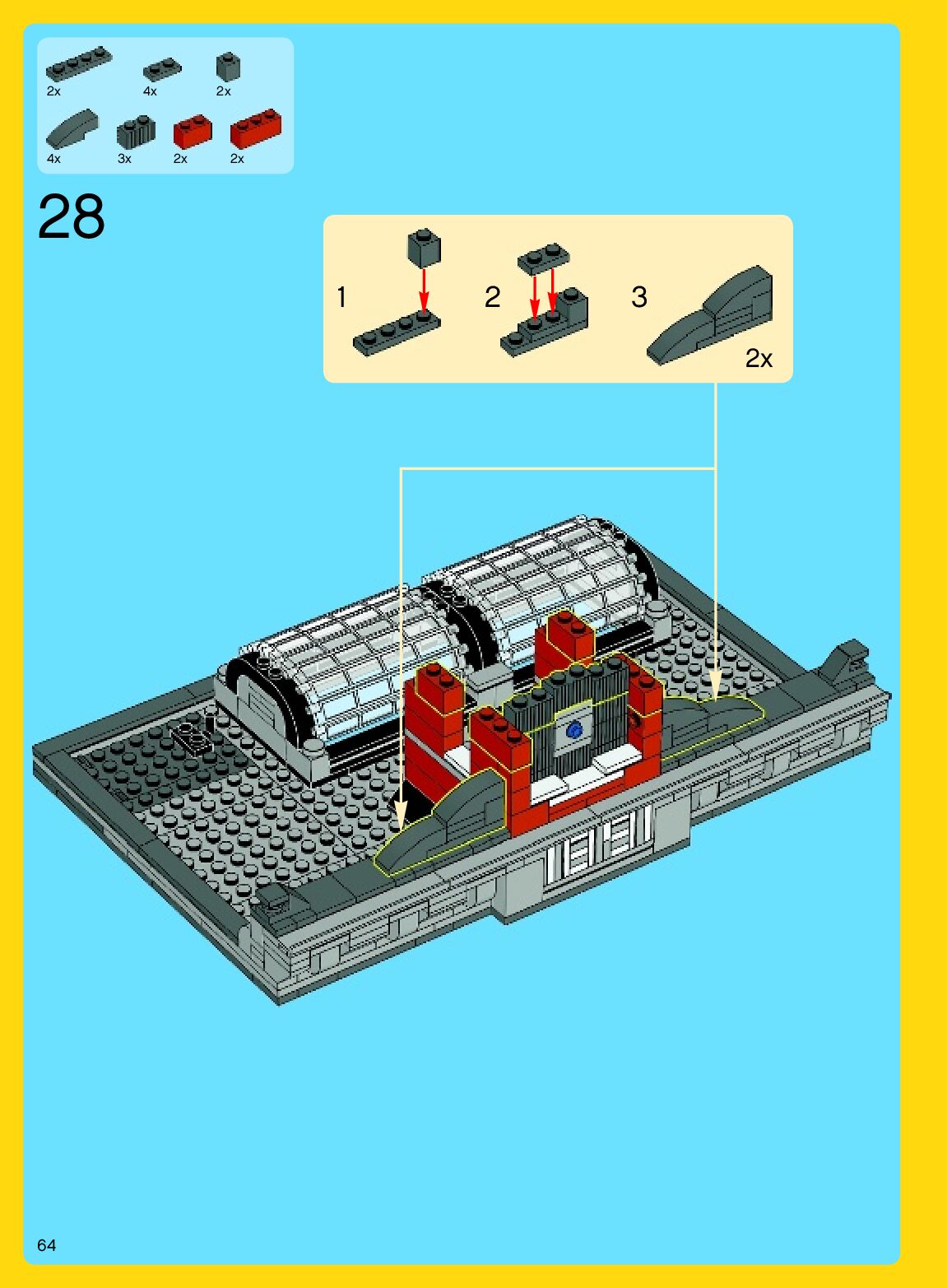 2x 4x 2x
4x 3x 2x 2x

28

1

2

3

2x

64