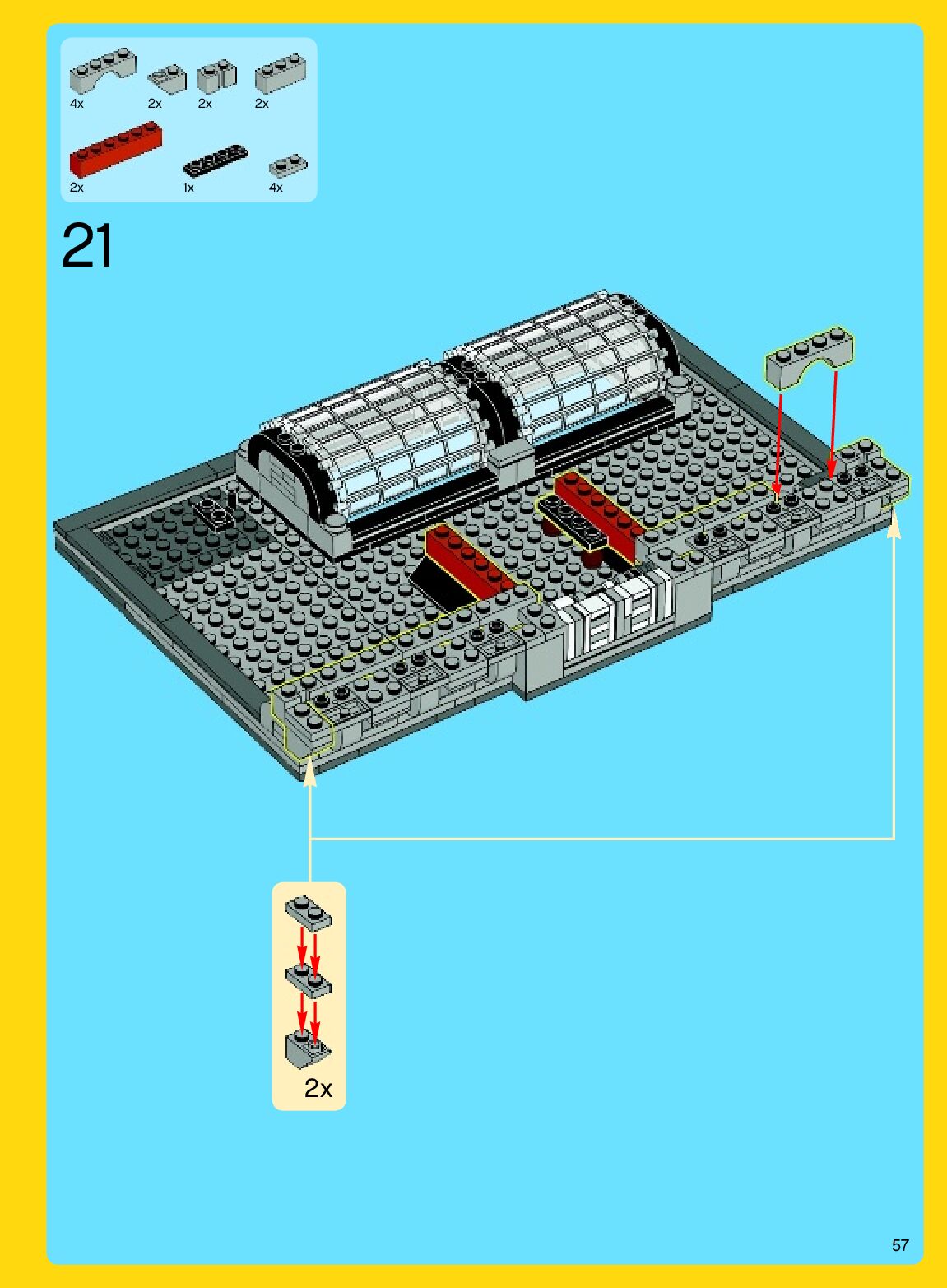 4x 2x 2x 2x

2x 1x 4x

21

2x

57