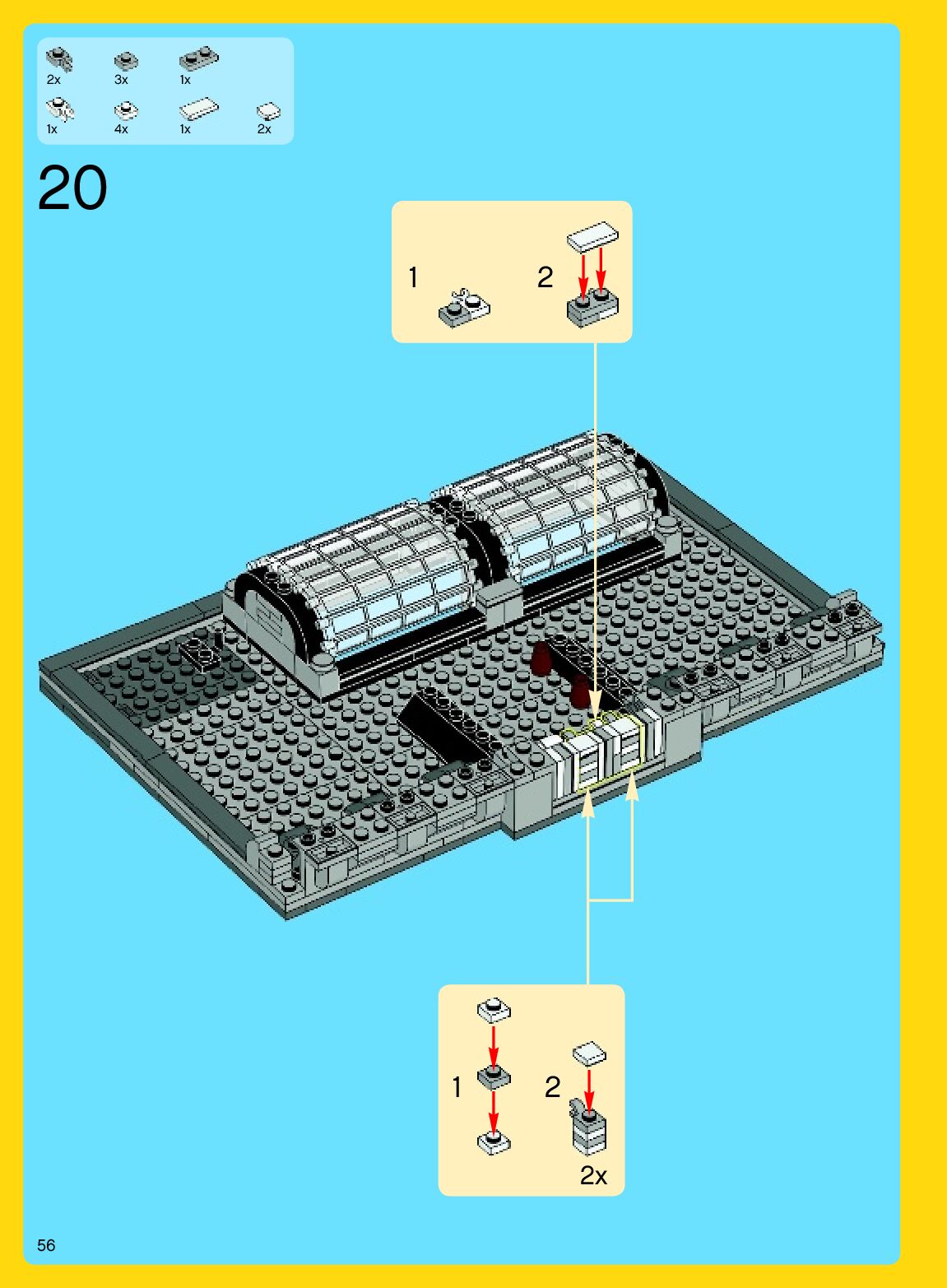 2x 3x 1x
1x 4x 1x 2x

20

1 2

1 2
2x

56