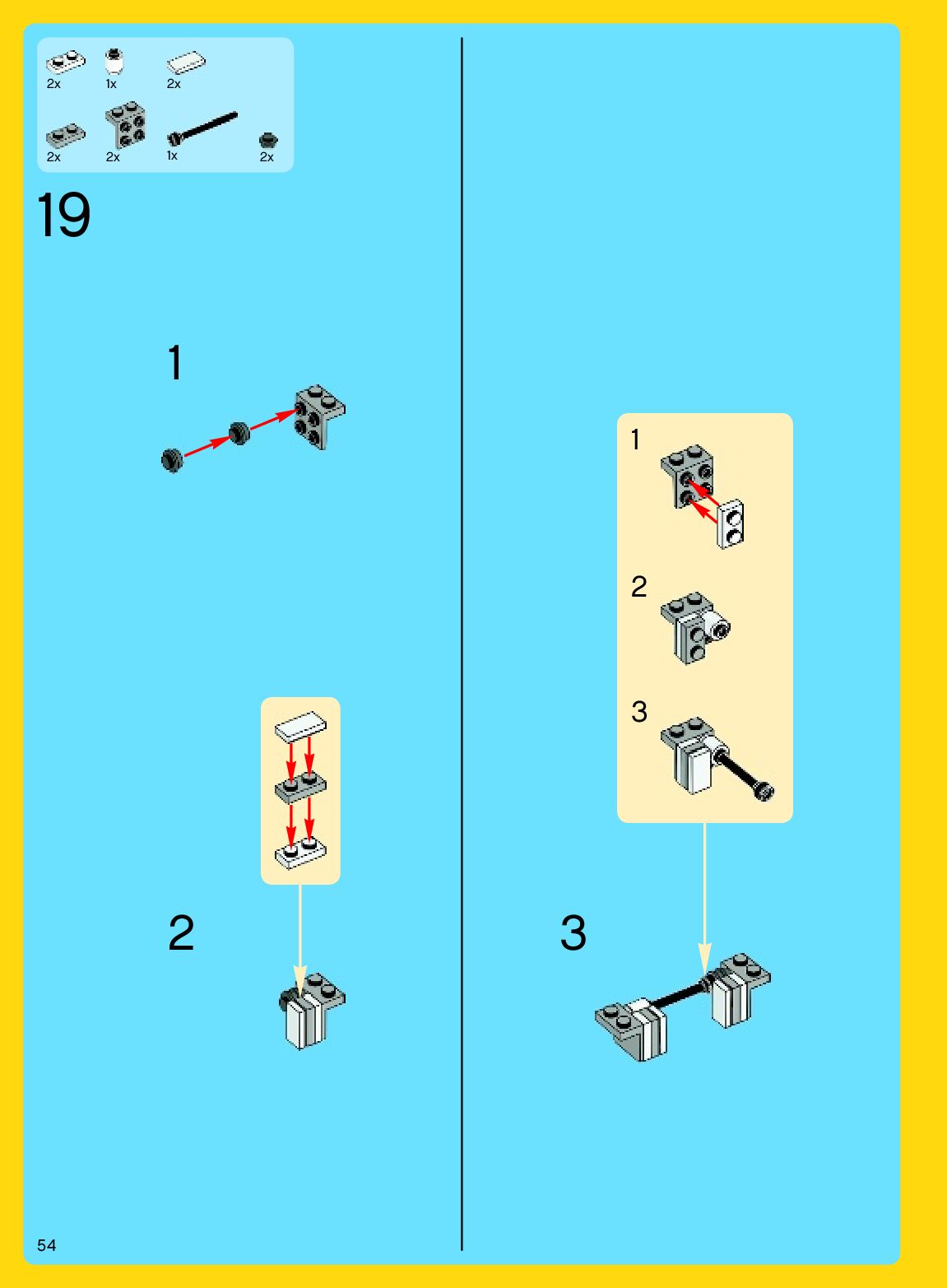 2x 1x 2x

2x 2x 1x 2x

19

1

2

1

2

3

3

54