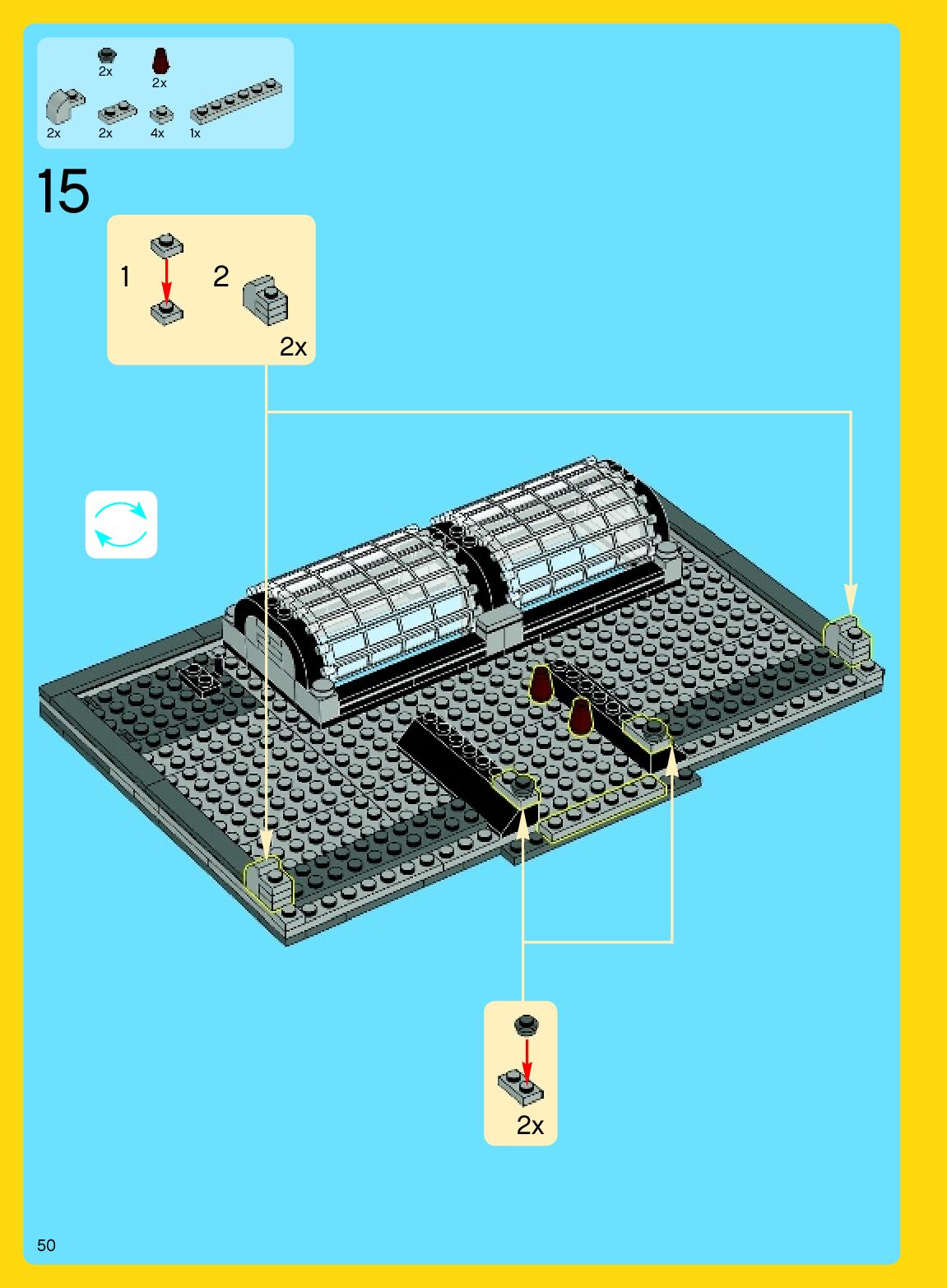 2x 2x
2x 2x 4x 1x

15

1 2
2x

2x

50