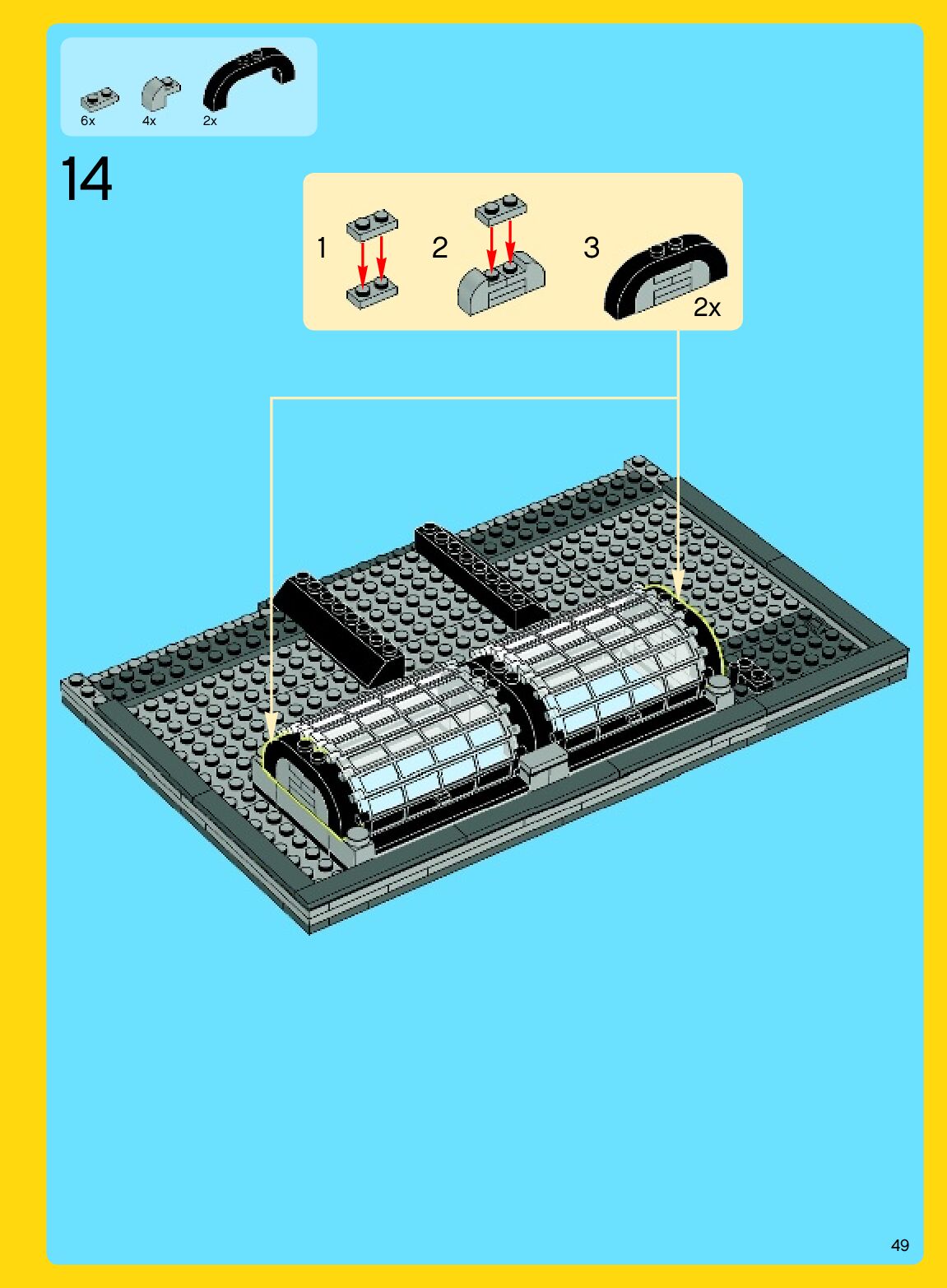 6x
4x
2x

14

1
2
3
2x

49