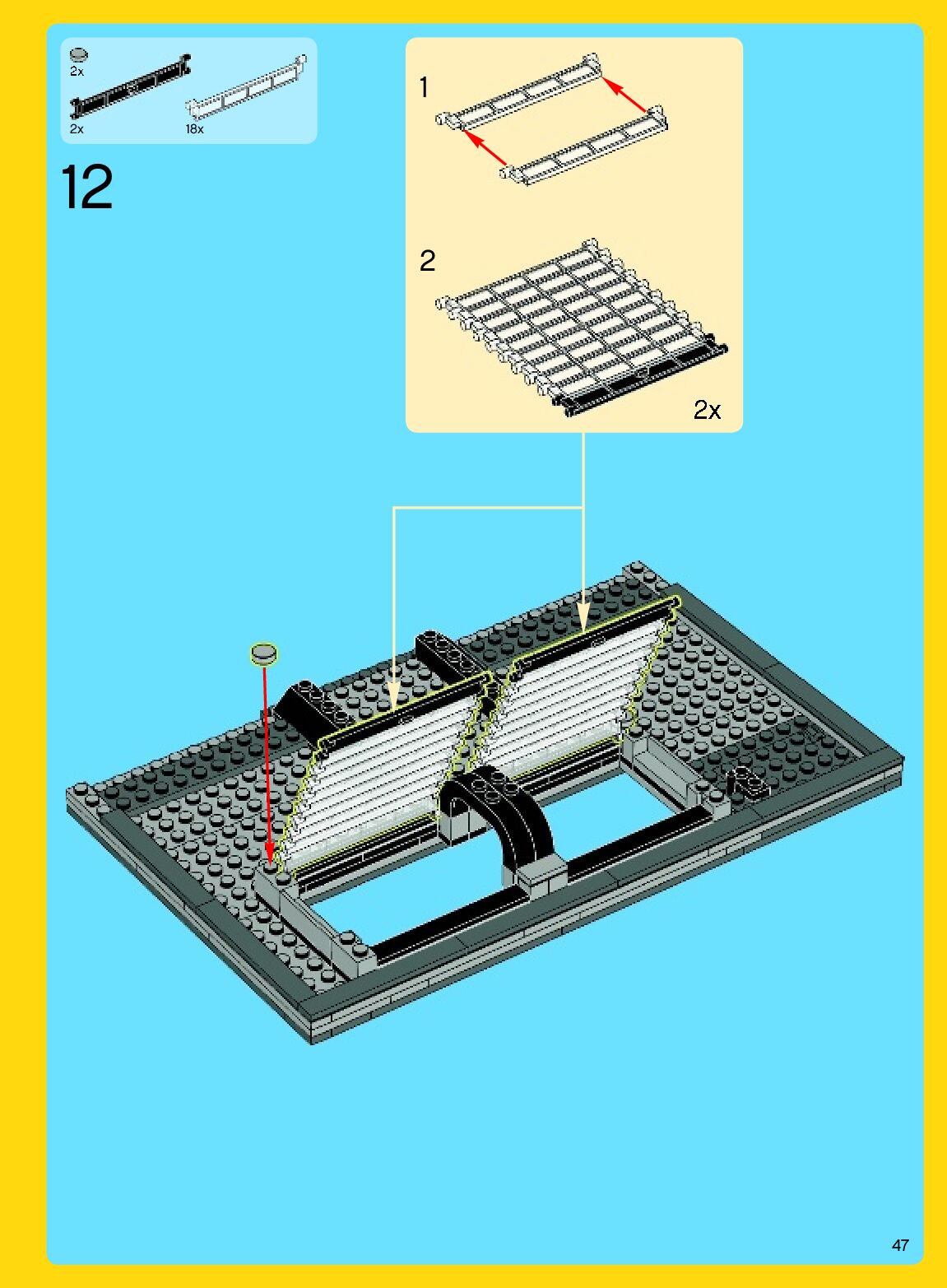 2x

2x

18x

12

1

2

2x

47