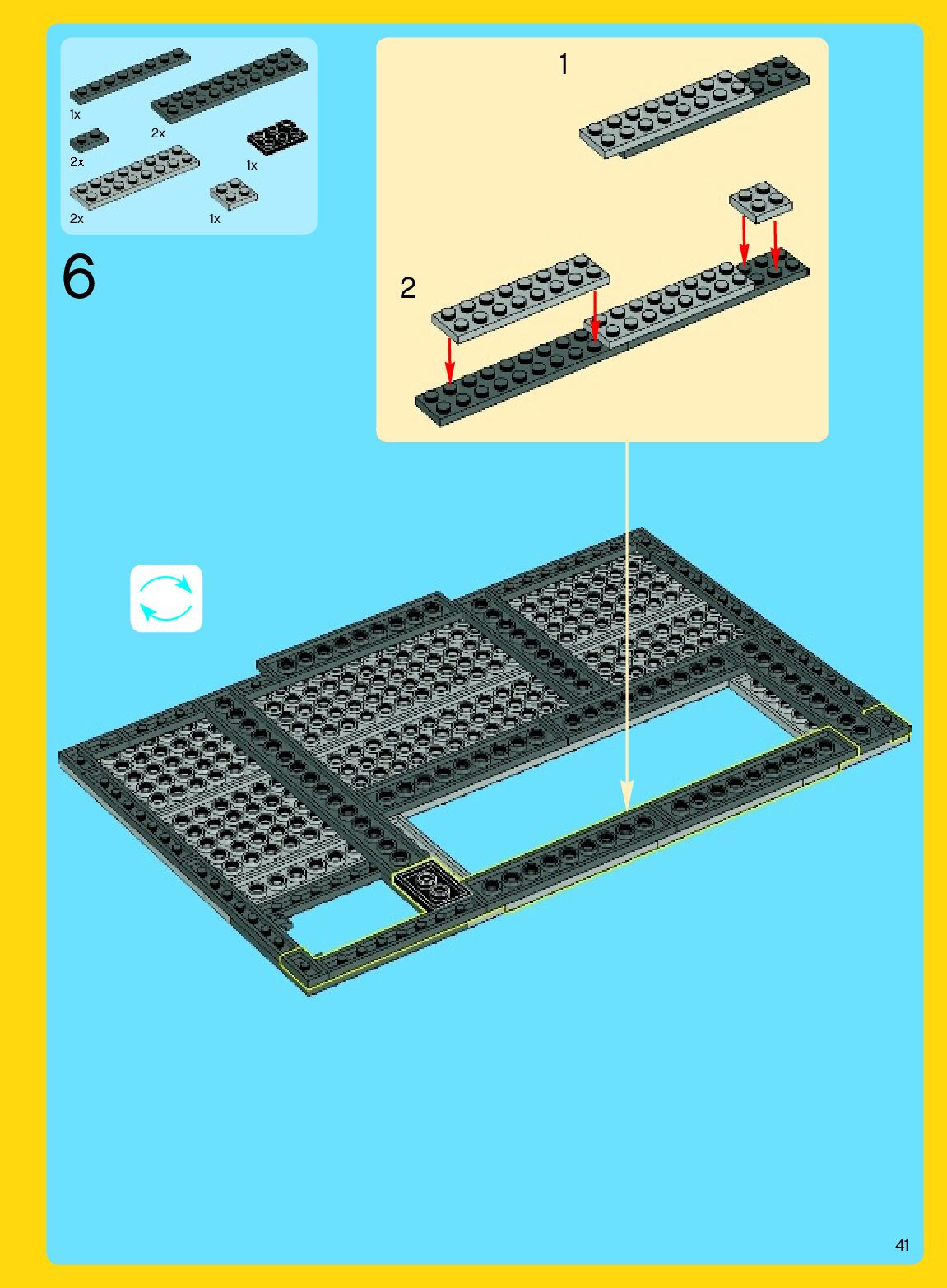 1x
2x
2x
1x
2x
1x

6

1

2

41