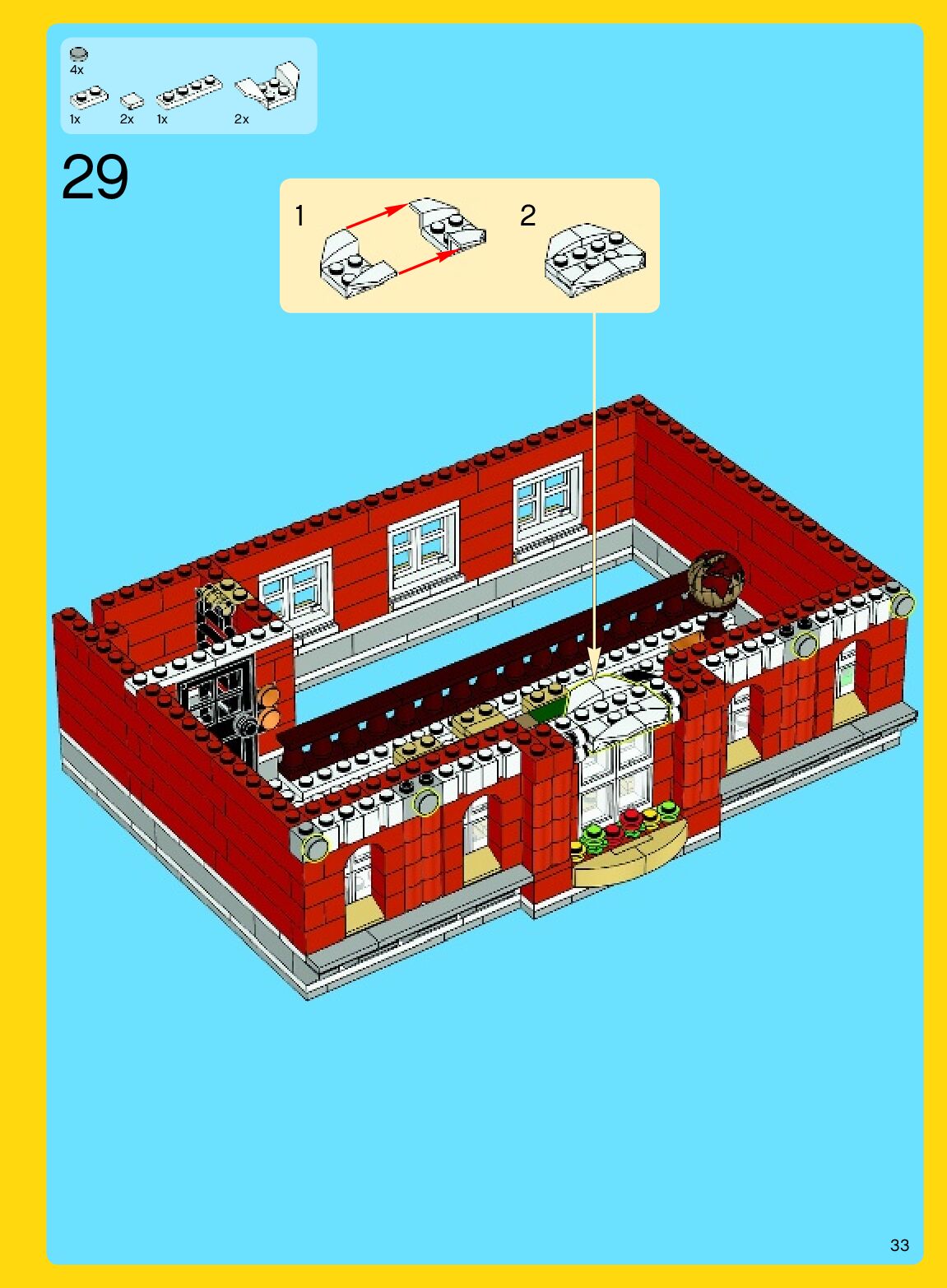 4x
1x 2x 1x 2x

29

1 2

33