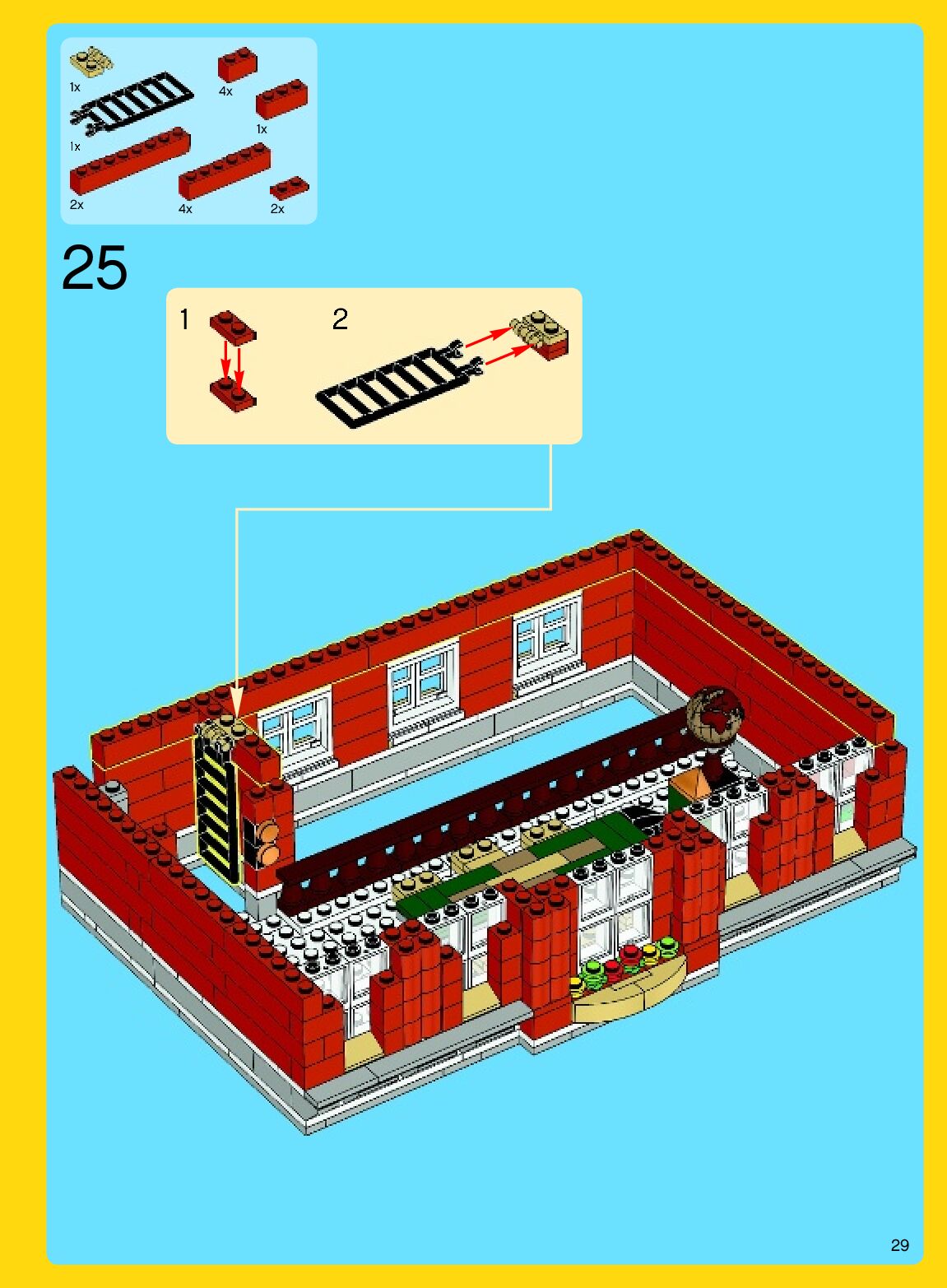 1x
4x
1x
1x
2x
4x
2x

25

1
2

29