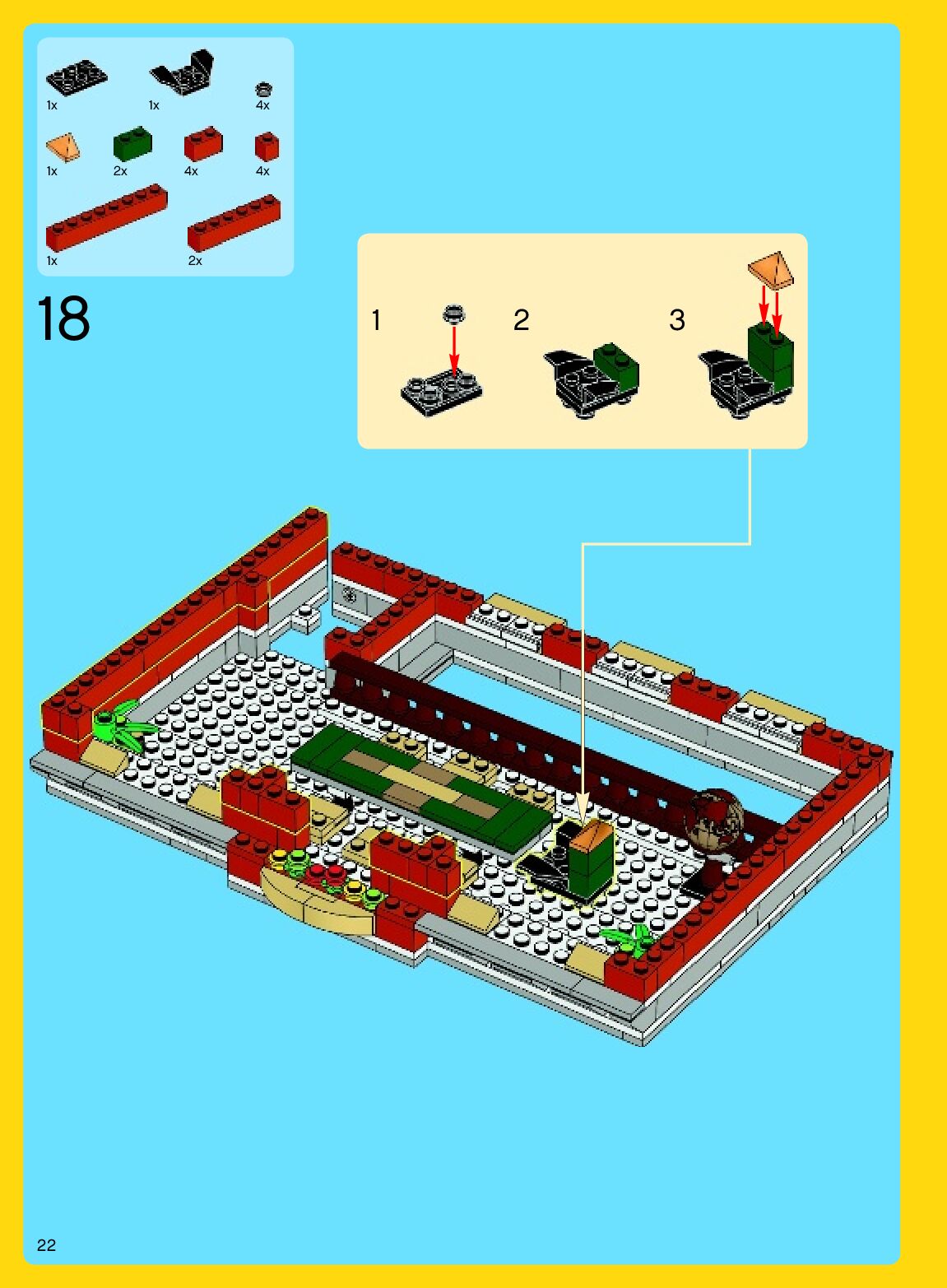 1x
1x
4x
1x
2x
4x
4x
1x
2x

18

1
2
3

22