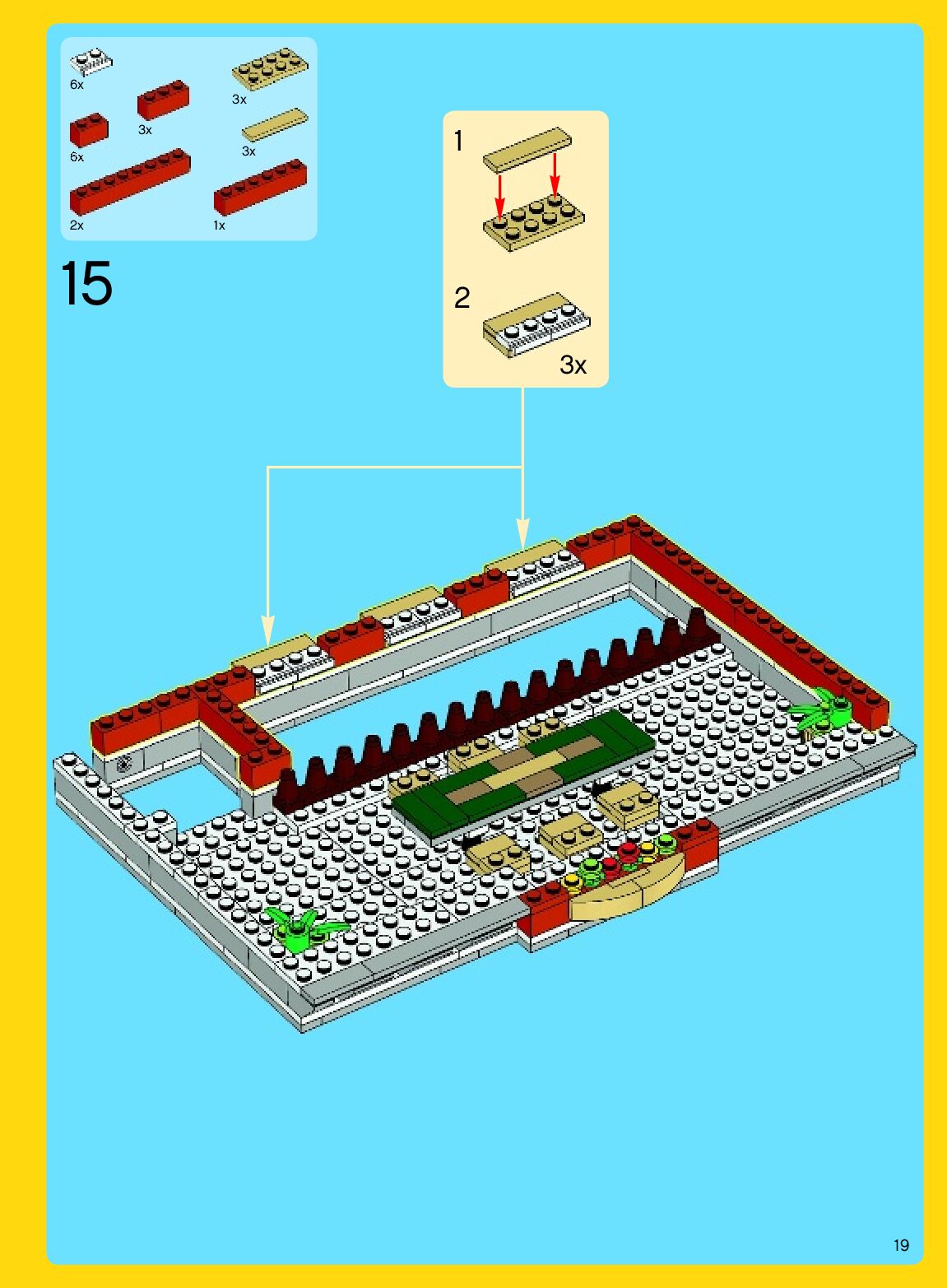 6x
3x
3x
6x
3x
2x
1x

15

1

2
3x

19