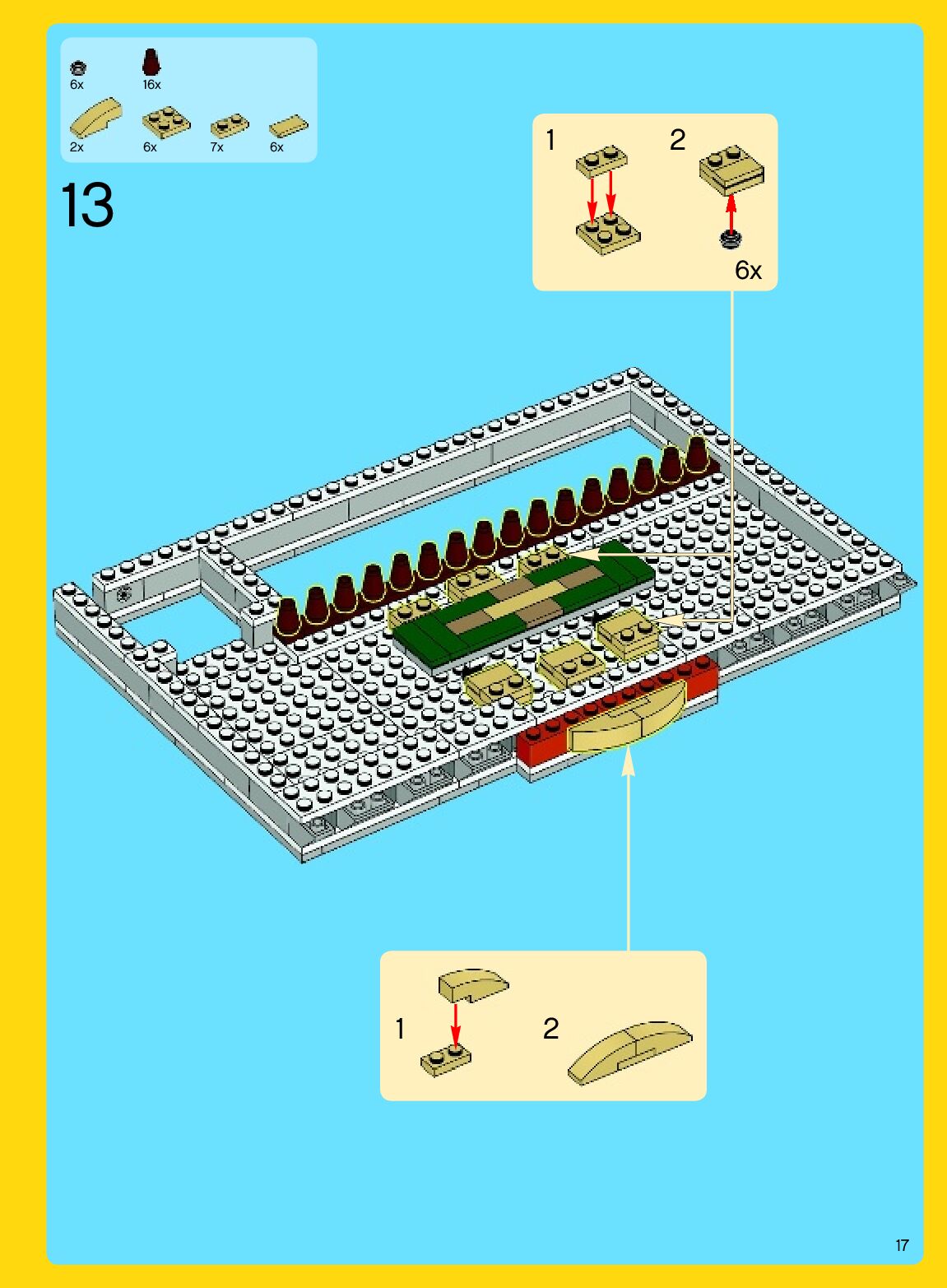 6x 16x
2x 6x 7x 6x

13

1 2
6x

1 2

17