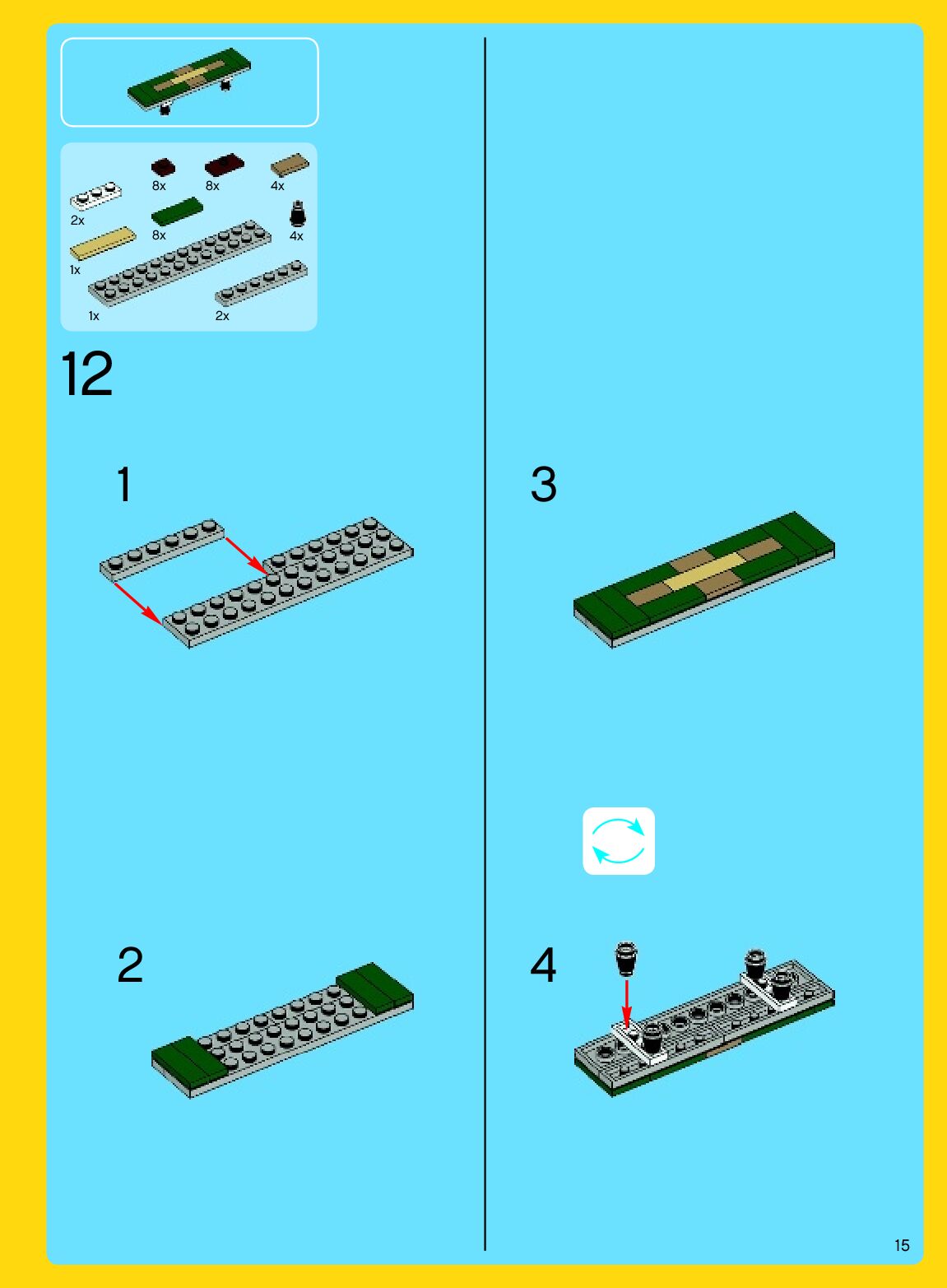 8x
8x
4x
2x
8x
4x
1x
1x
2x

12

1

2

3

4

15