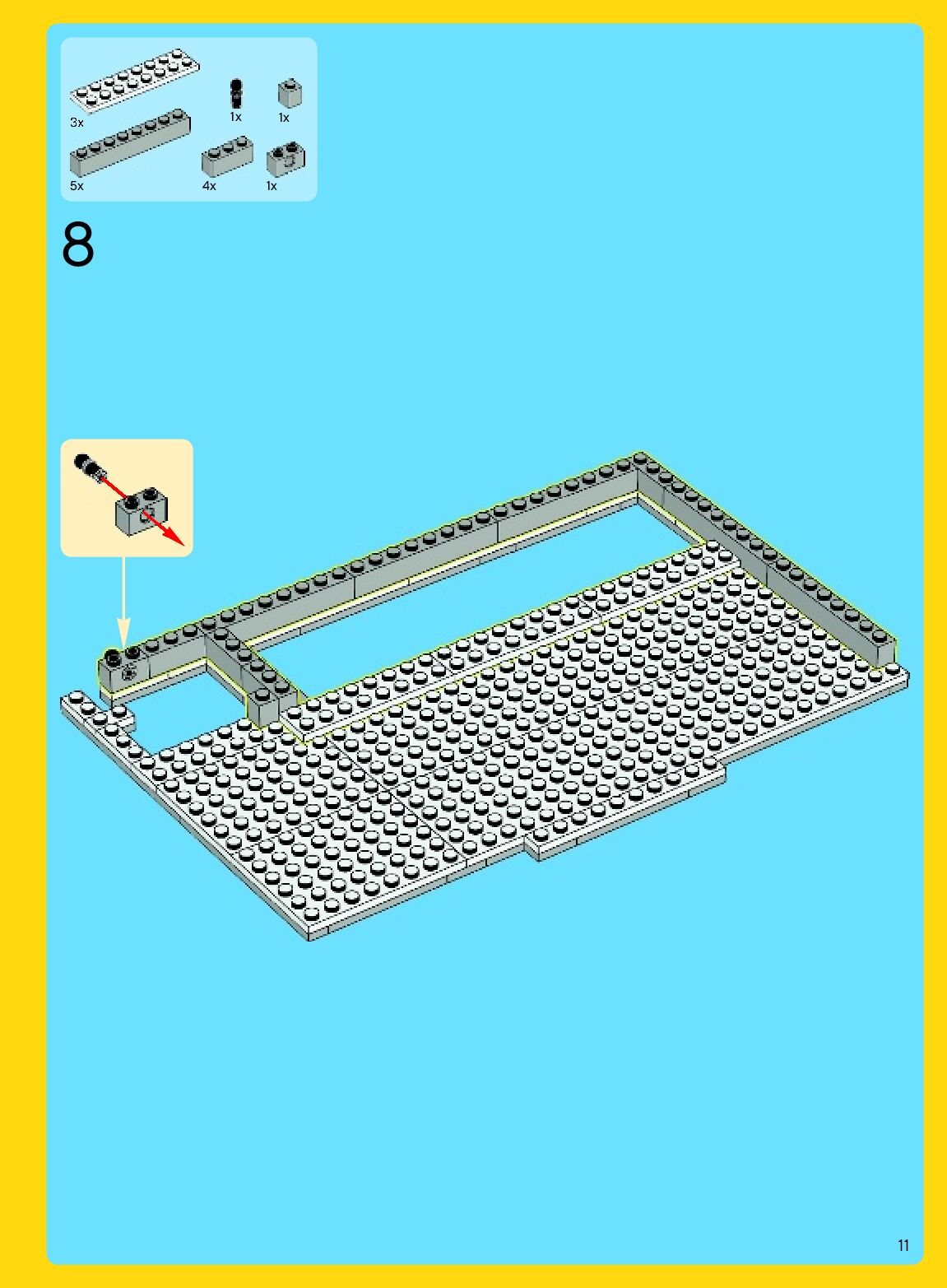 3x
1x
1x
5x
4x
1x

8

11