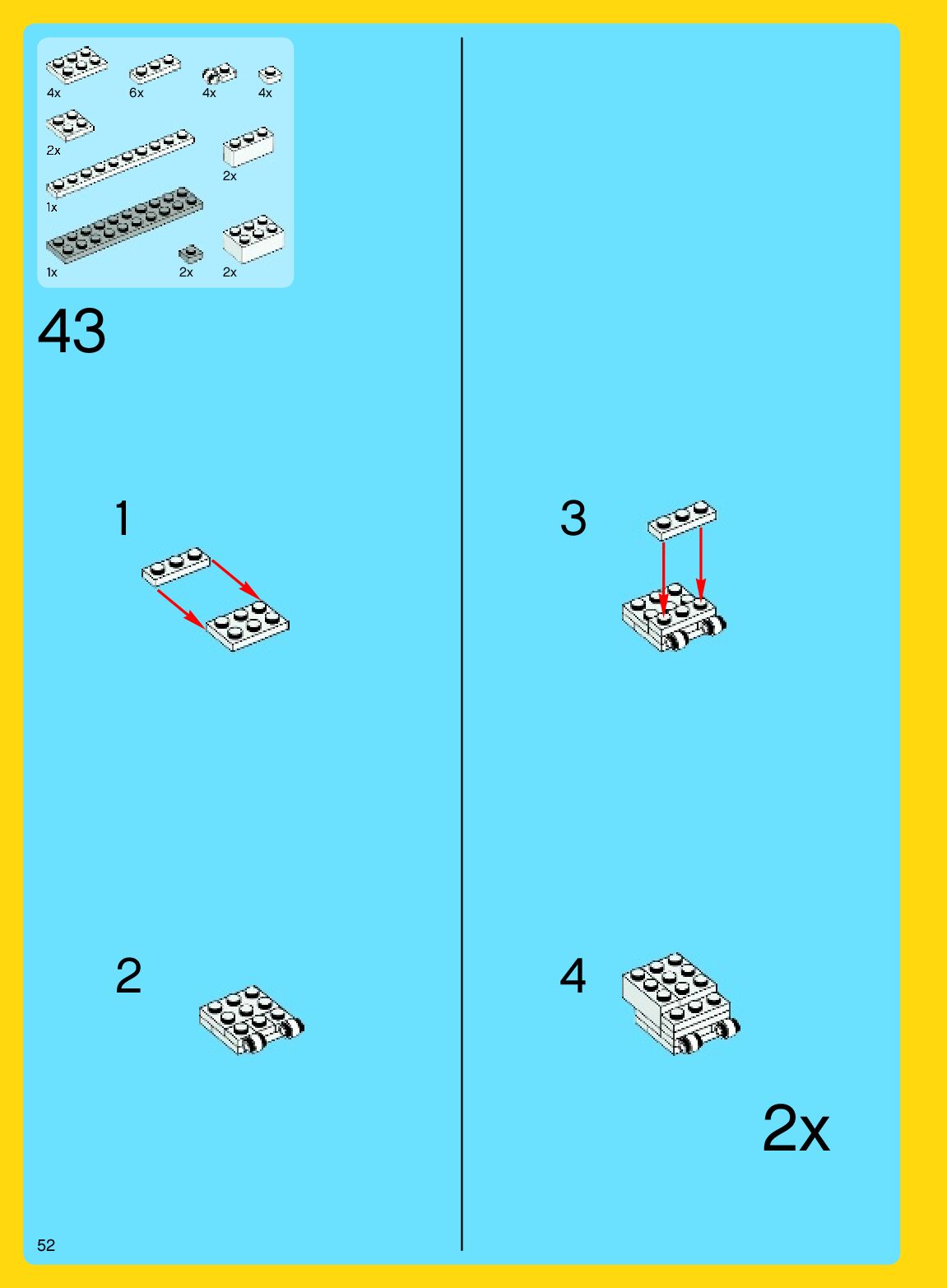 4x 6x 4x 4x

2x

2x

1x

1x 2x 2x

43

1

2

3

4

2x

52