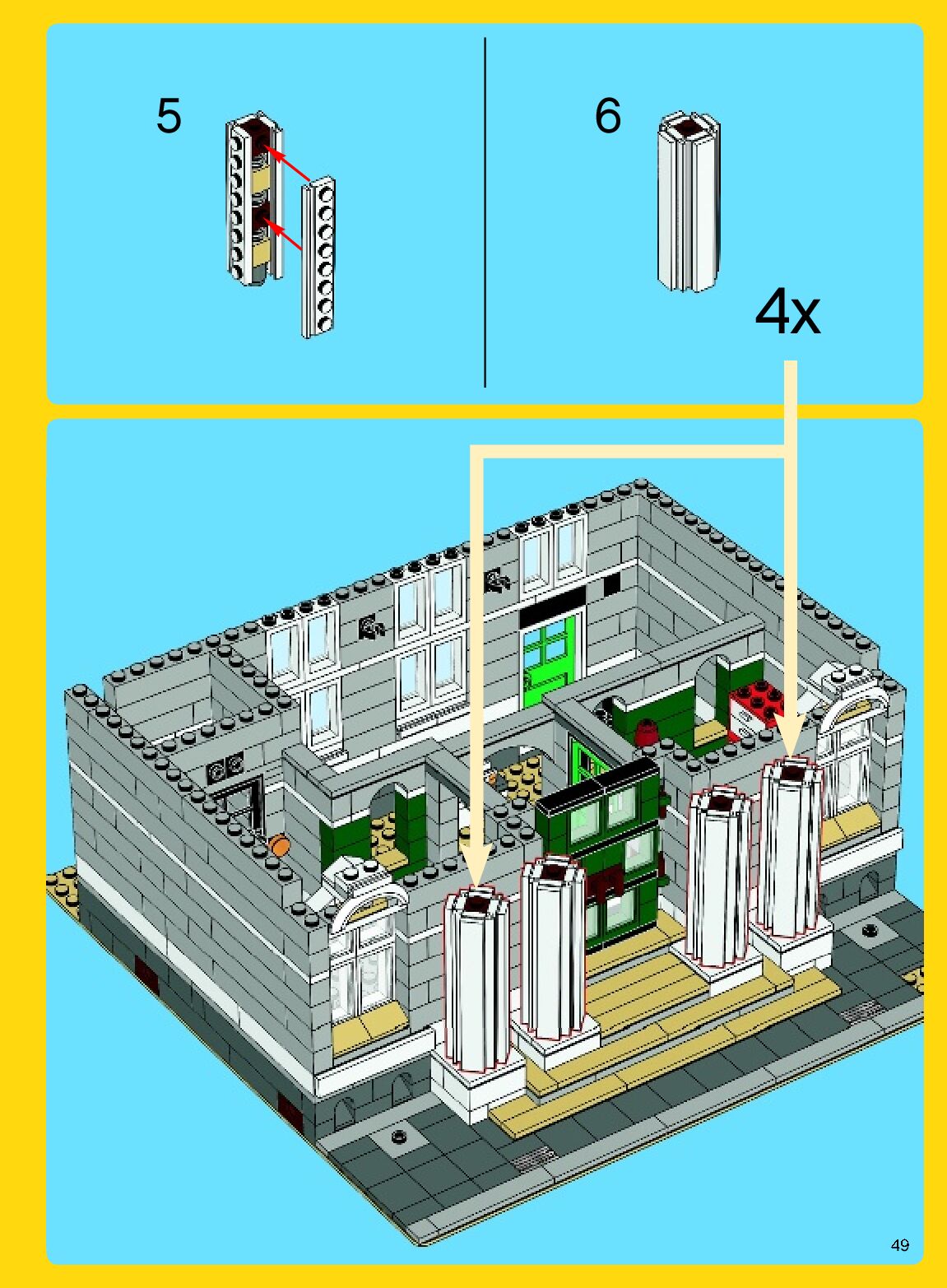 5

6

4x

49