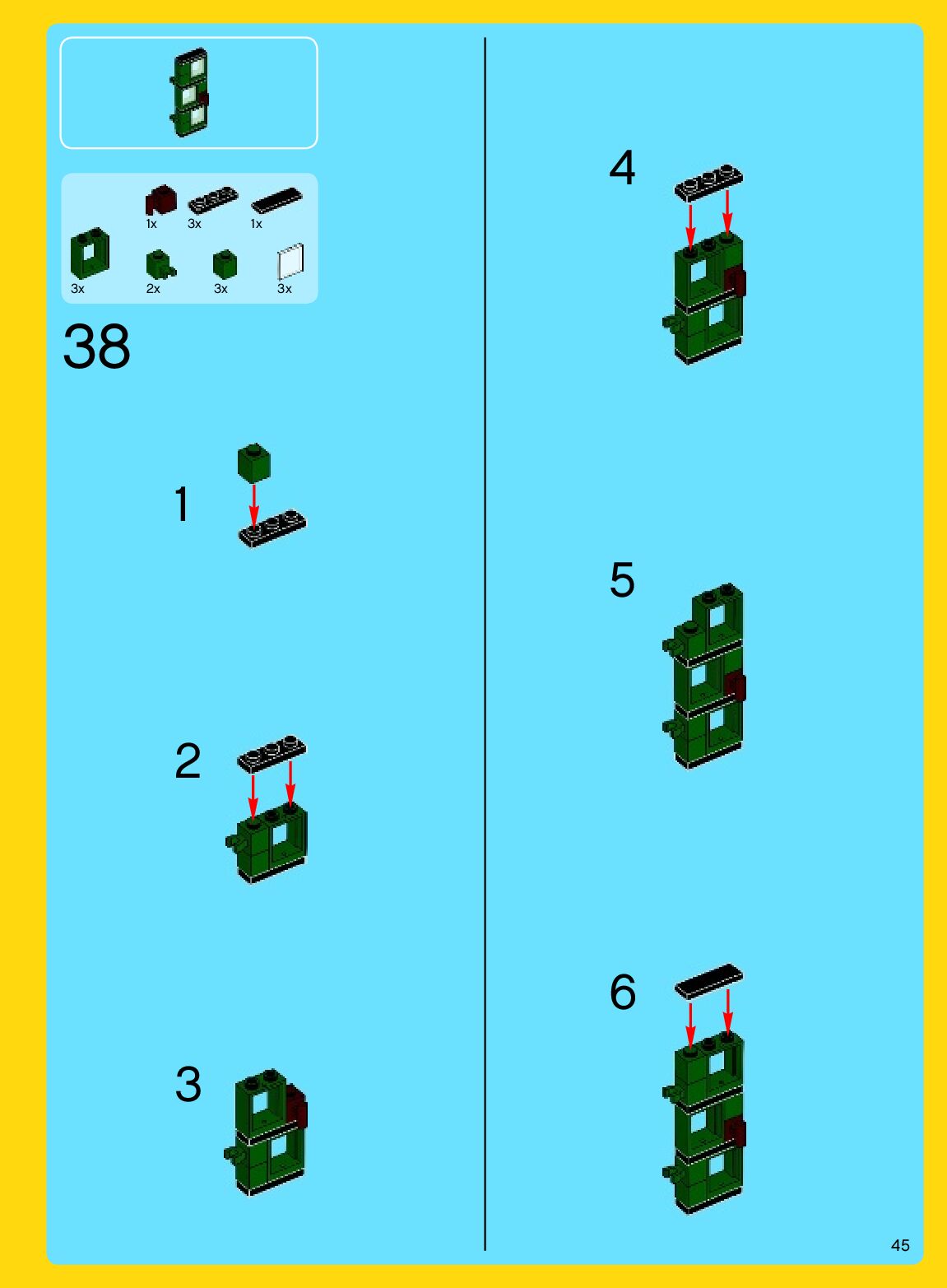 1x 3x 1x
3x 2x 3x 3x

38

1

2

3

4

5

6

45