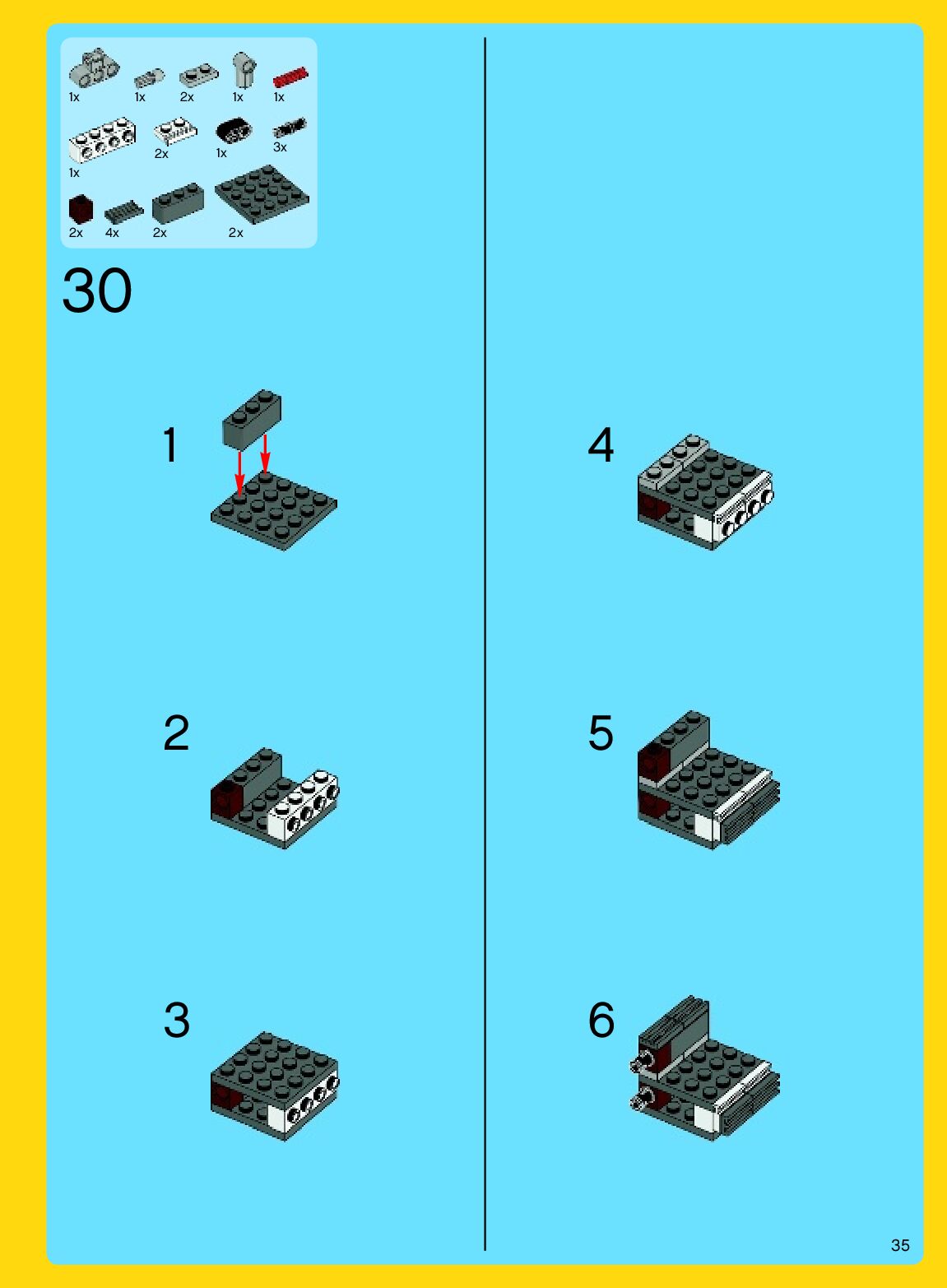 1x 1x 2x 1x 1x

1x 2x 1x 3x

2x 4x 2x 2x

30

1

2

3

4

5

6

35