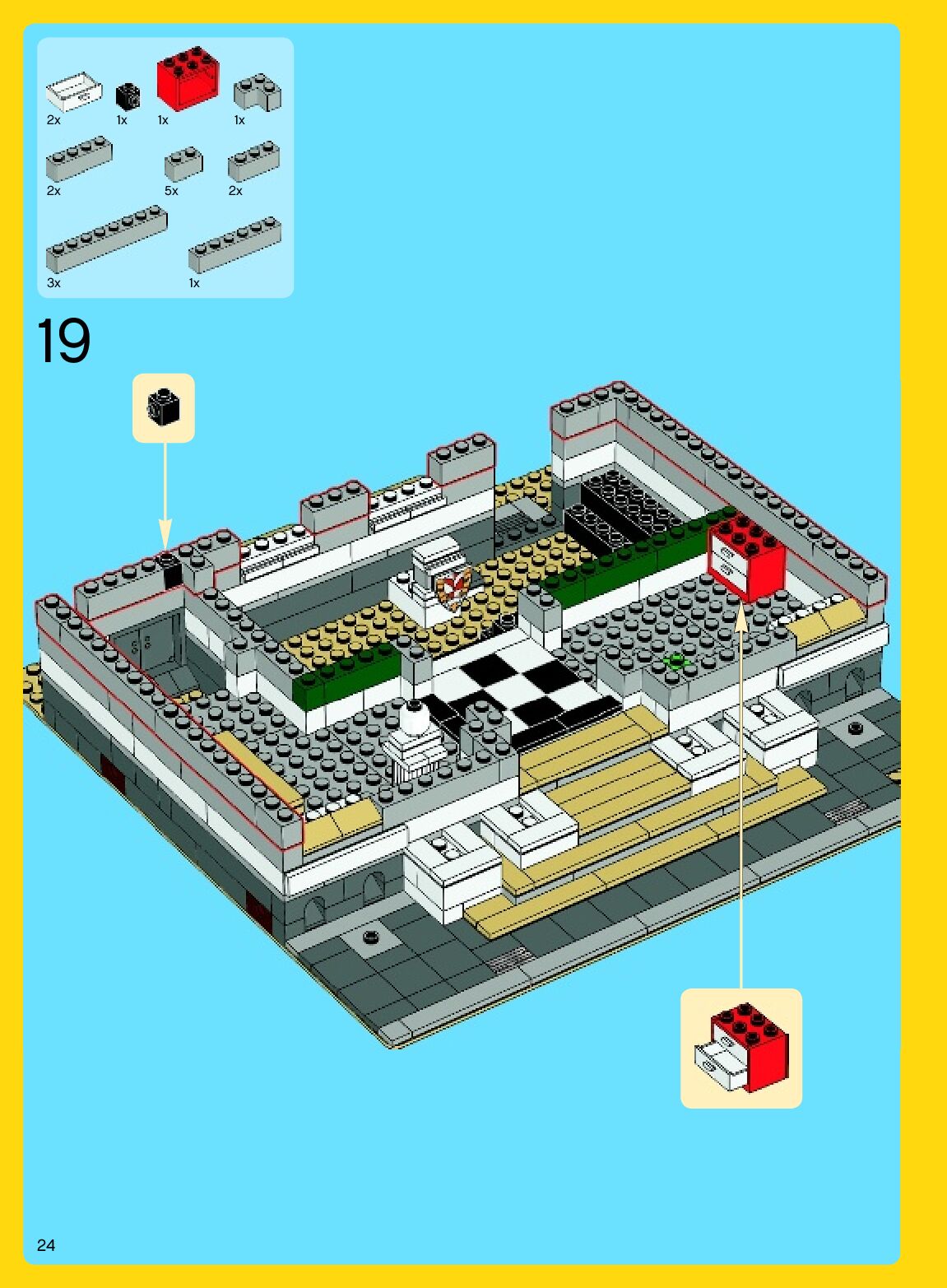 2x 1x 1x 1x

2x 5x 2x

3x 1x

19

24